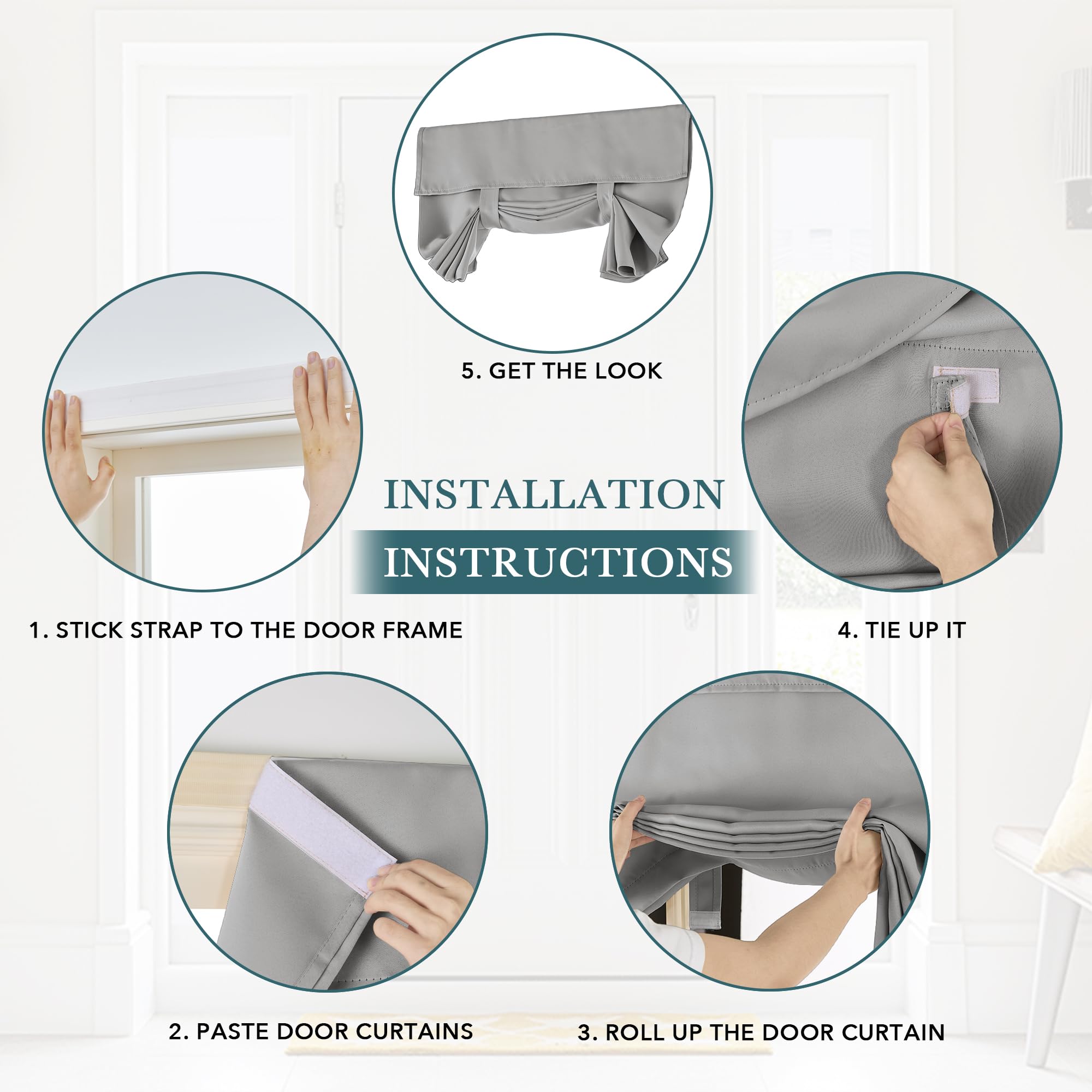 5. GET THE LOOK

INSTALLATION

INSTRUCTIONS

1. STICK STRAP TO THE DOOR FRAME

4. TIE UP IT

2. PASTE DOOR CURTAINS

3. ROLL UP THE DOOR CURTAIN