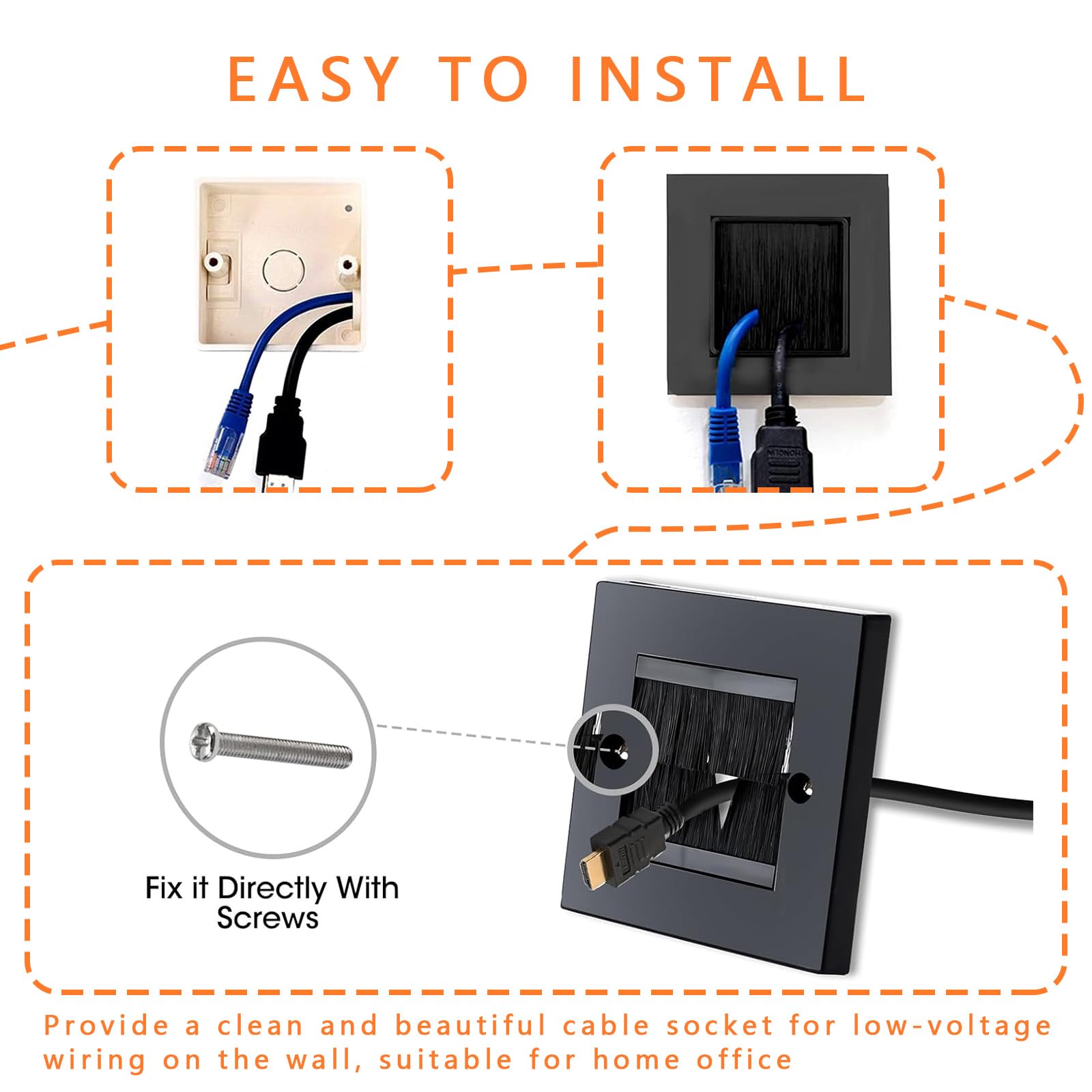 EASY TO INSTALL

Fix it Directly With Screws

Provide a clean and beautiful cable socket for low-voltage wiring on the wall, suitable for home office