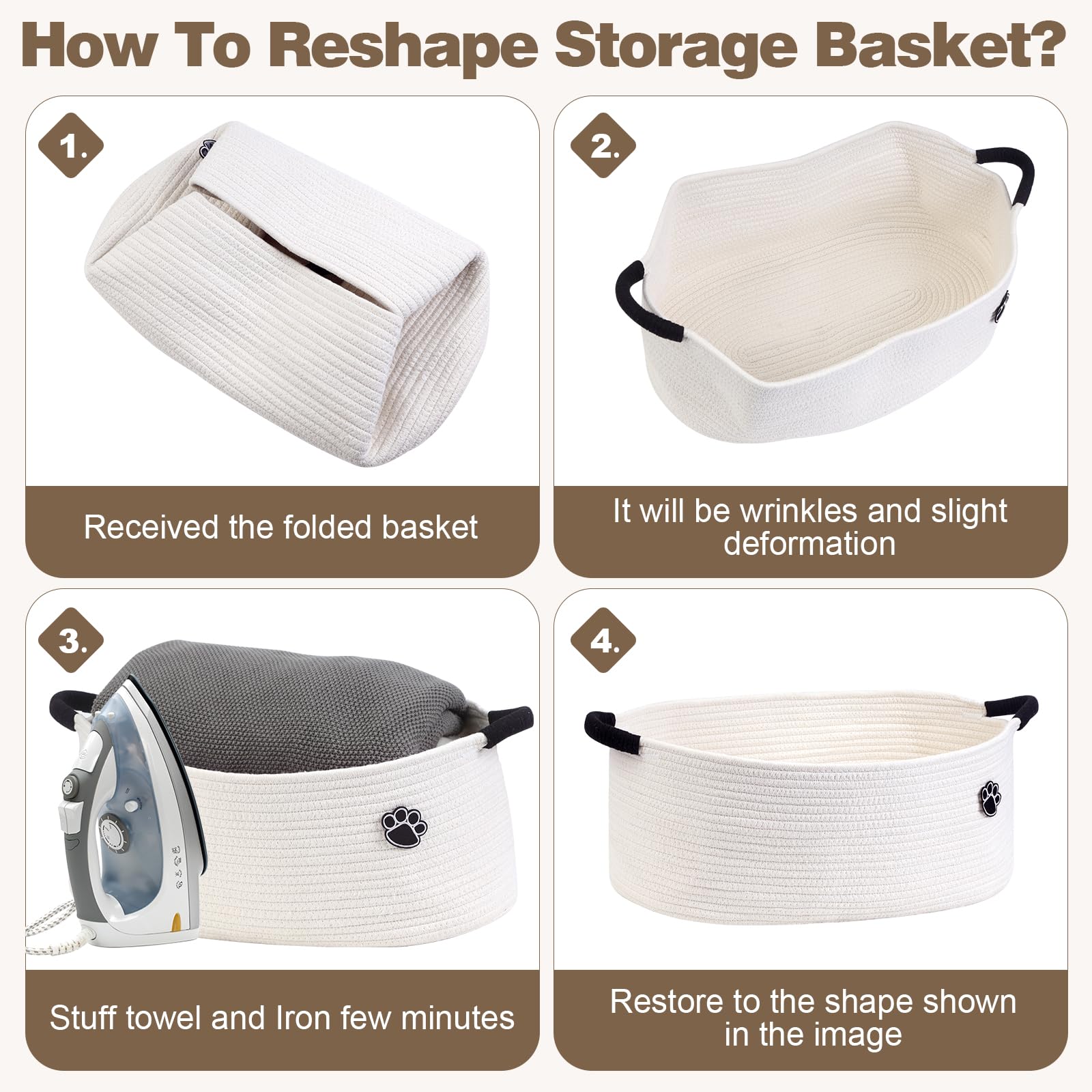 How To Reshape Storage Basket?

1.

Received the folded basket

2.

It will be wrinkles and slight deformation

3.

Stuff towel and Iron few minutes

4.

Restore to the shape shown in the image