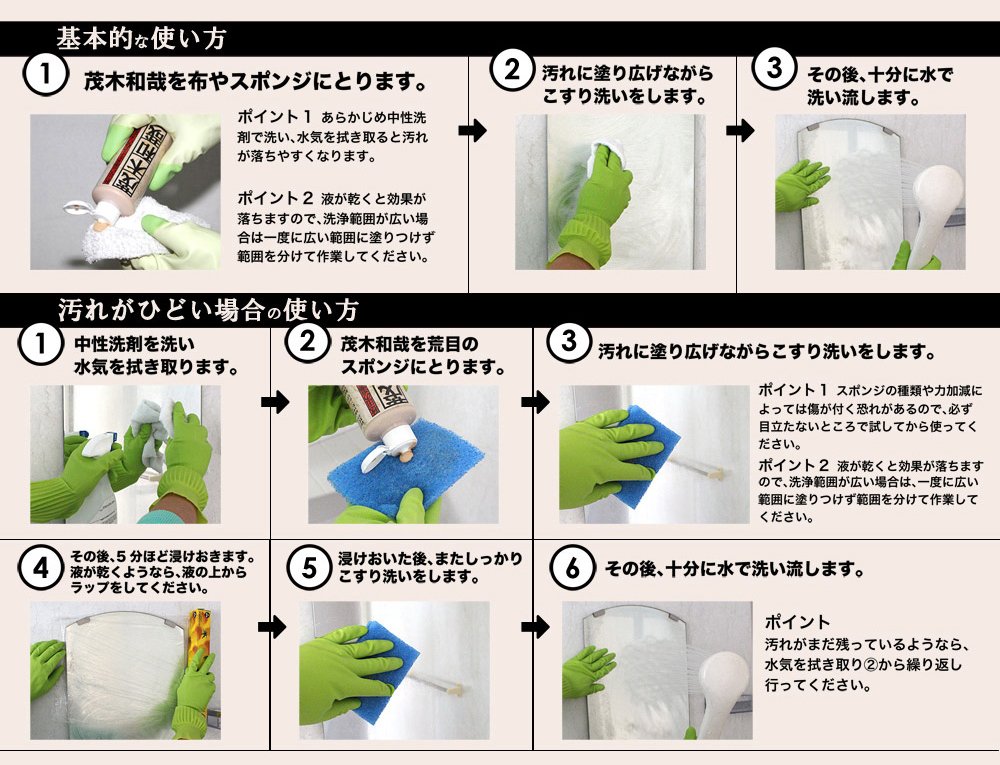 基本的な使い方

1 茂木和哉を布やスポンジにとります。

ポイント１ あらかじめ中性洗剤で洗い、水気を拭き取ると汚れが落ちやすくなります。

ポイント２ 液が乾くと効果が落ちますので、洗浄範囲が広い場合は一度に広い範囲に塗りつけず範囲を分けて作業してください。

2 汚れに塗り広げながらこすり洗いをします。

3 その後、十分に水で洗い流します。

汚れがひどい場合の使い方

1 中性洗剤を洗い水気を拭き取ります。

2 茂木和哉を荒目のスポンジにとります。

3 汚れに塗り広げながらこすり洗いをします。

ポイント１ スポンジの種類や力加減によっては傷が付く恐れがあるので、必ず目立たないところで試してから使ってください。

ポイント２ 液が乾くと効果が落ちますので、洗浄範囲が広い場合は、一度に広い範囲に塗りつけず範囲を分けて作業してください。

4 その後、５分ほど浸けおきます。液が乾くようなら、液の上からラップをしてください。

5 浸けおいた後、またしっかりこすり洗いをします。

6 その後、十分に水で洗い流します。

ポイント
汚れがまだ残っているようなら、水気を拭き取り②から繰り返し行ってください。