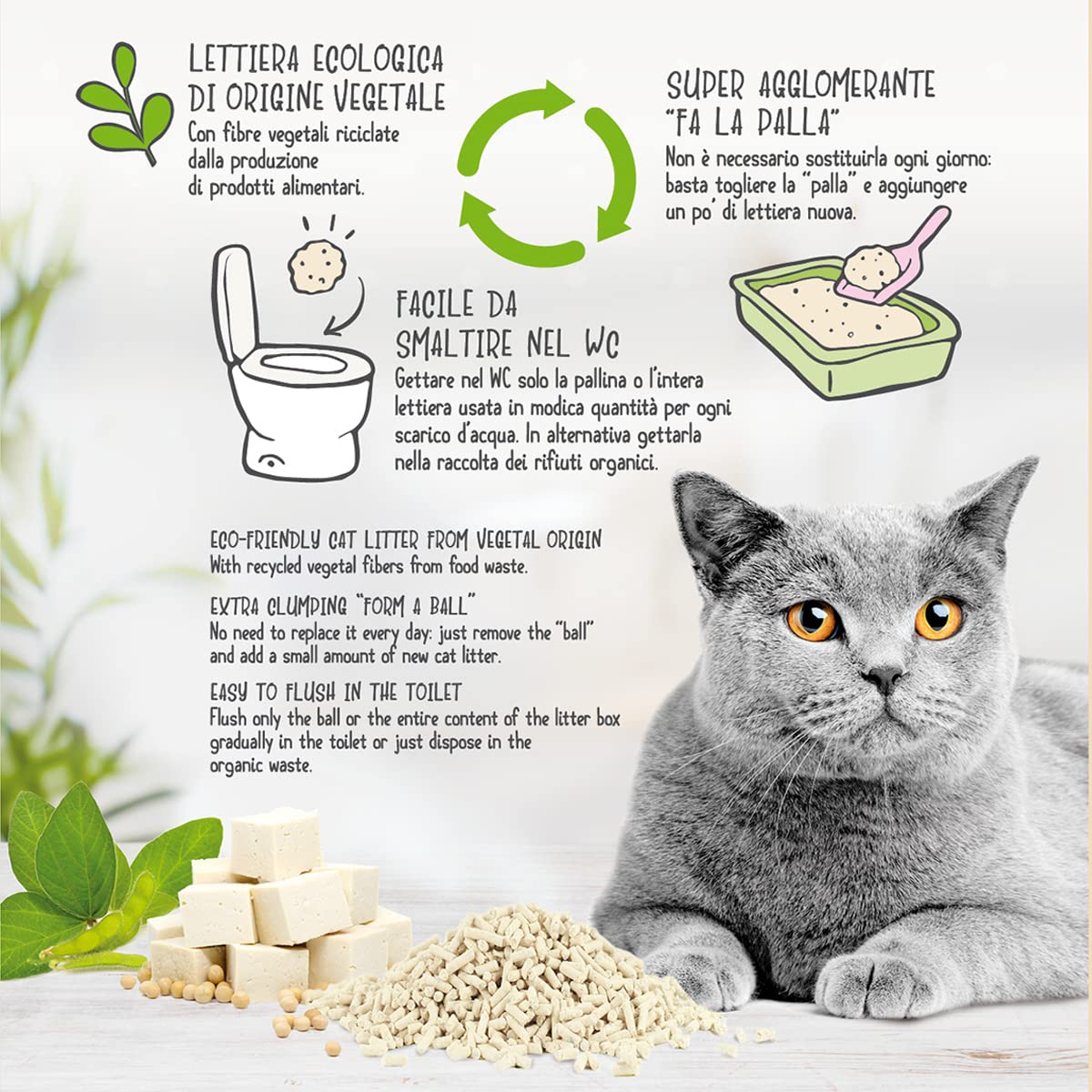 LETTIERA ECOLOGICA DI ORIGINE VEGETALE
Con fibre vegetali riciclate dalla produzione di prodotti alimentari.

SUPER AGGLOMERANTE "FA LA PALLA"
Non è necessario sostituirla ogni giorno: basta togliere la "palla" e aggiungere un po' di lettiera nuova.

FACILE DA SMALTIRE NEL WC
Gettare nel WC solo la pallina o l'intera lettiera usata in modica quantità per ogni scarico d'acqua. In alternativa gettarla nella raccolta dei rifiuti organici.

ECO-FRIENDLY CAT LITTER FROM VEGETAL ORIGIN
With recycled vegetal fibers from food waste.

EXTRA CLUMPING "FORM A BALL"
No need to replace it every day: just remove the "ball" and add a small amount of new cat litter.

EASY TO FLUSH IN THE TOILET
Flush only the ball or the entire content of the litter box gradually in the toilet or just dispose in the organic waste.