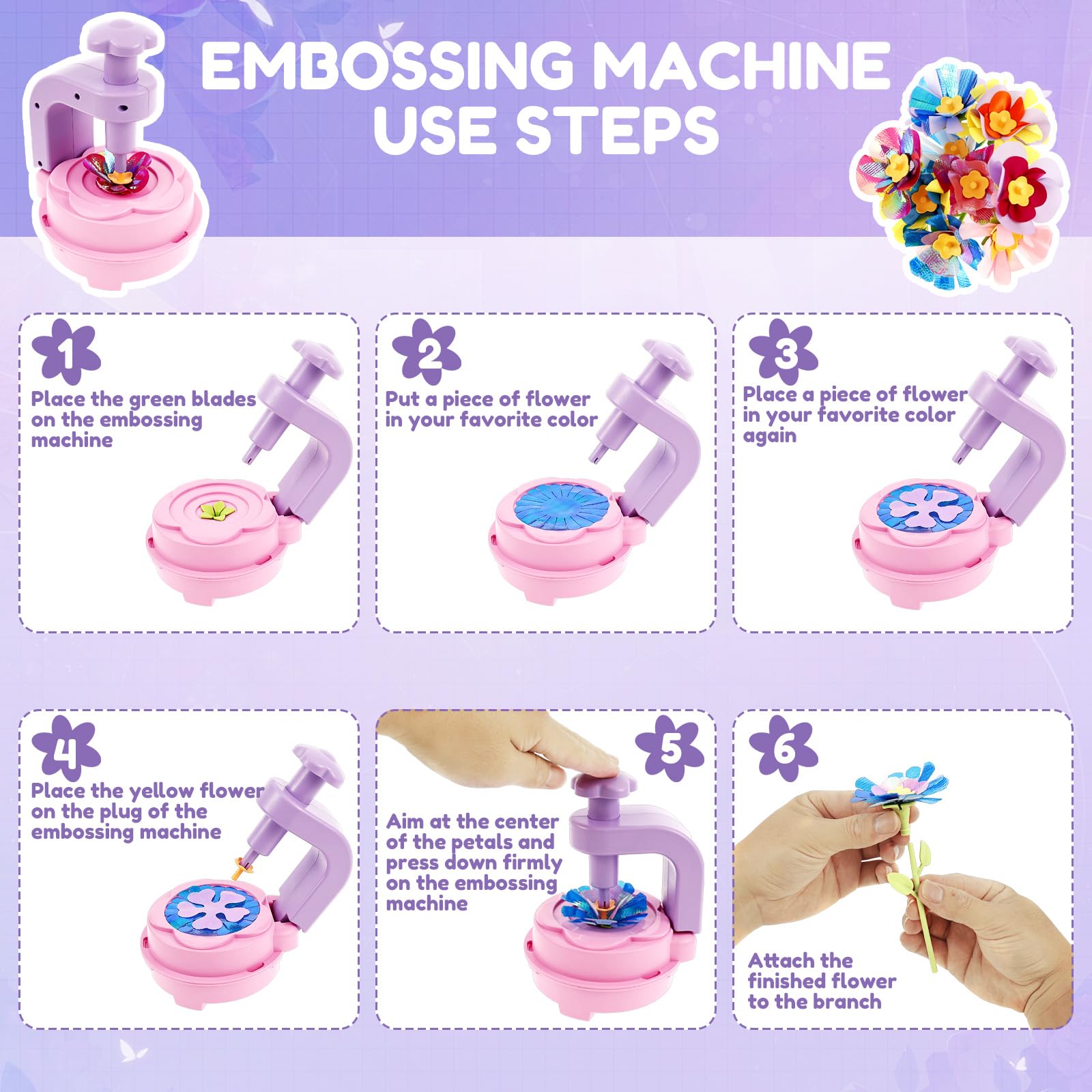 EMBOSSING MACHINE USE STEPS

1

Place the green blades on the embossing machine

2

Put a piece of flower in your favorite color

3

Place a piece of flower in your favorite color again

4

Place the yellow flower on the plug of the embossing machine

5

Aim at the center of the petals and press down firmly on the embossing machine

6

Attach the finished flower to the branch