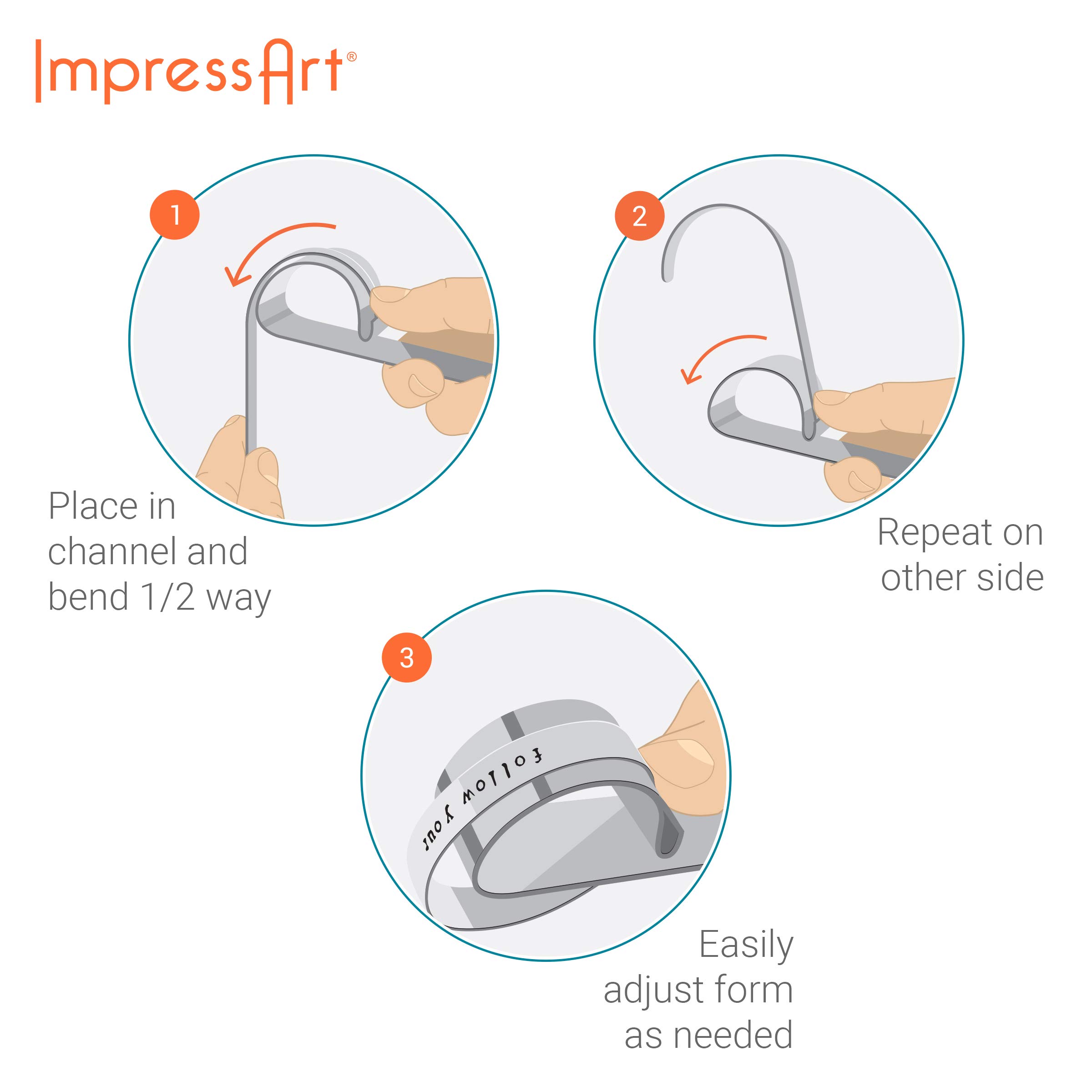 ImpressArt®

1

Place in channel and bend 1/2 way

2

Repeat on other side

3

follow your

Easily adjust form as needed