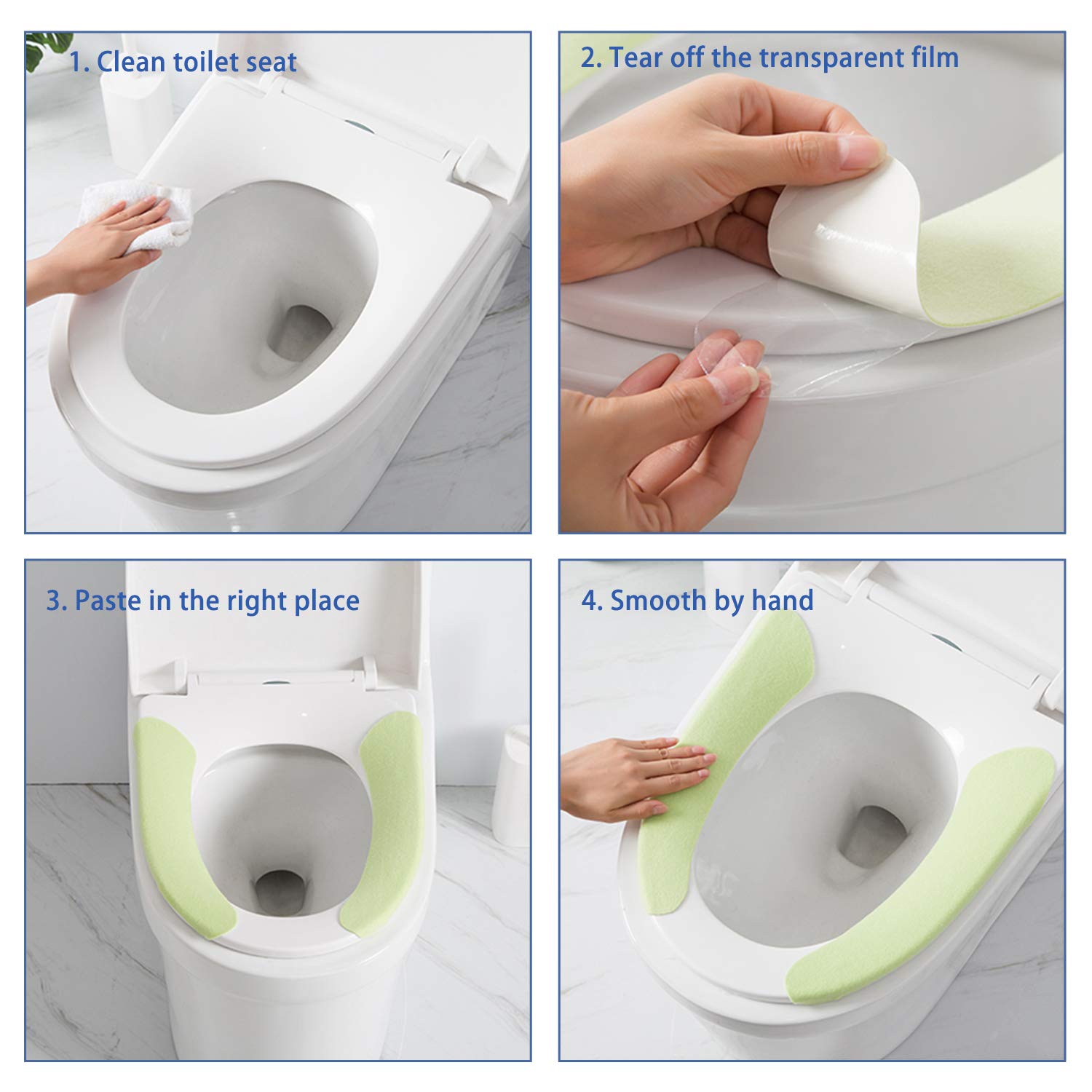 1. Clean toilet seat

2. Tear off the transparent film

3. Paste in the right place

4. Smooth by hand