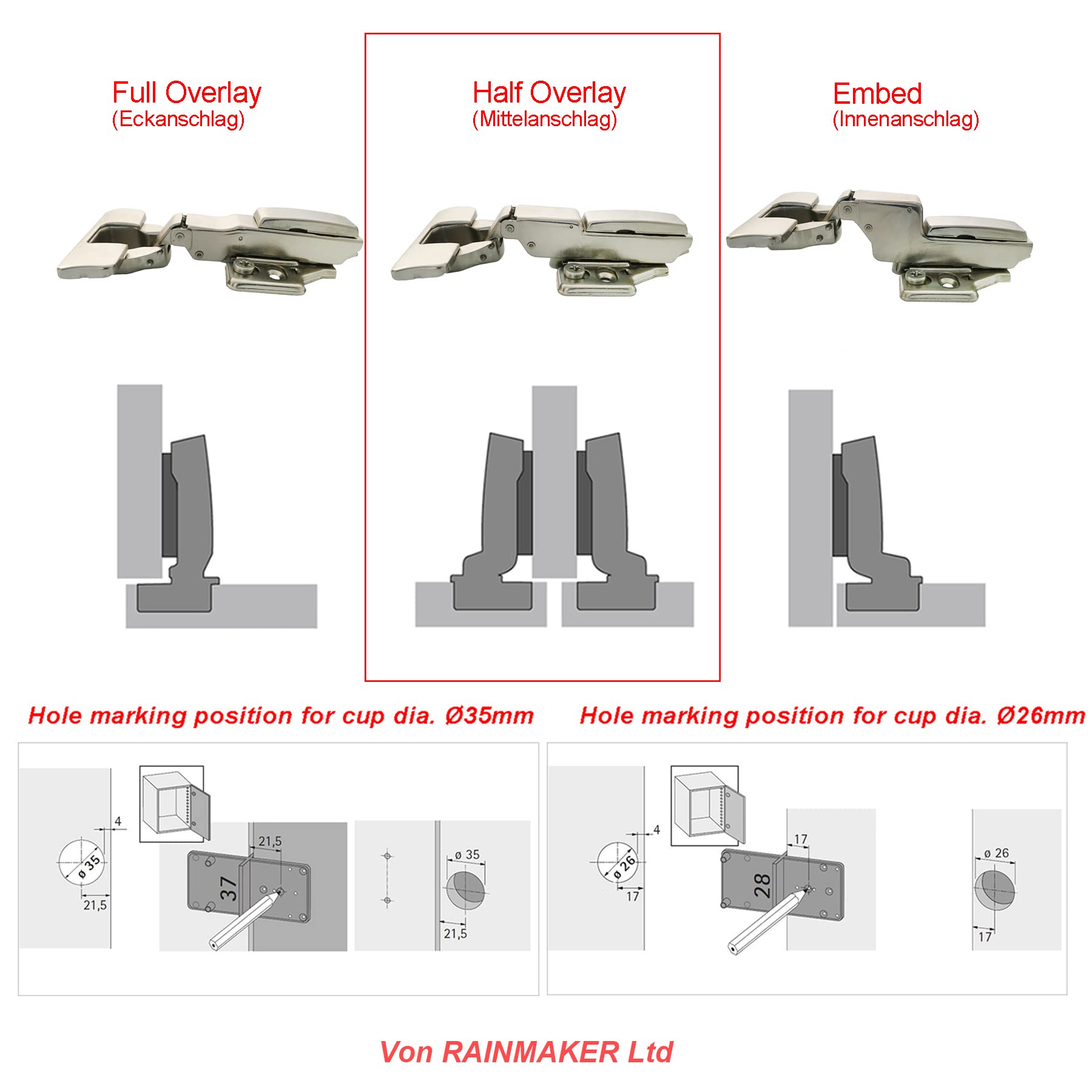 Full Overlay
(Eckanschlag)

Half Overlay
(Mittelanschlag)

Embed
(Innenanschlag)

Hole marking position for cup dia. Ø35mm

4
ø 35
21,5
21,5
37
ø 35
21,5

Hole marking position for cup dia. Ø26mm

4
ø 26
17
17
28
ø 26
17

Von RAINMAKER Ltd