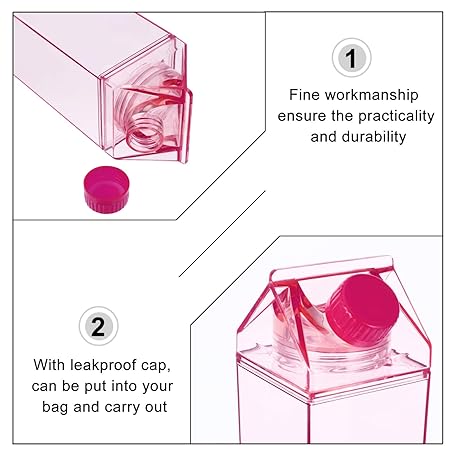 1

Fine workmanship ensure the practicality and durability

2

With leakproof cap, can be put into your bag and carry out