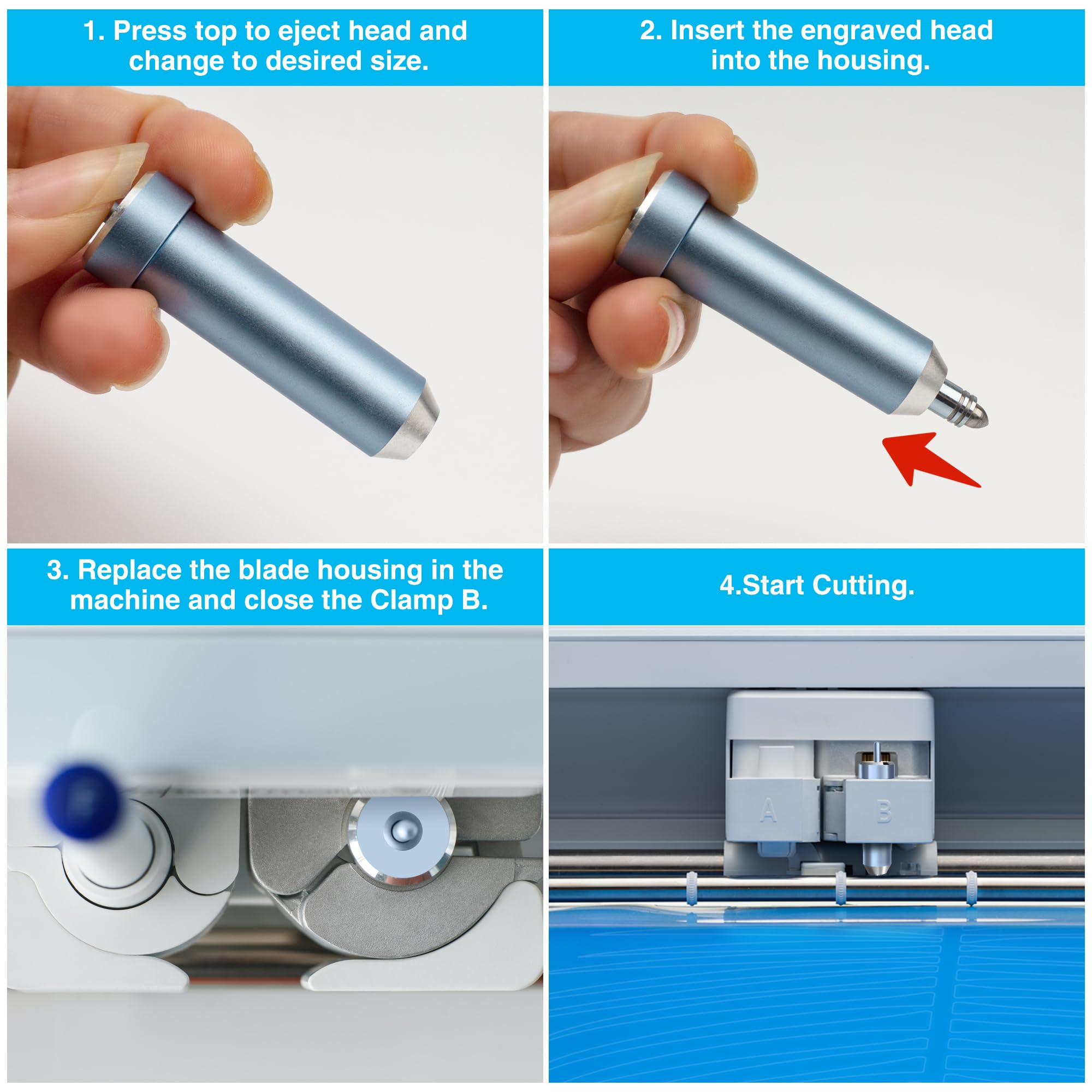 1. Press top to eject head and change to desired size.

2. Insert the engraved head into the housing.

3. Replace the blade housing in the machine and close the Clamp B.

4.Start Cutting.

A

B