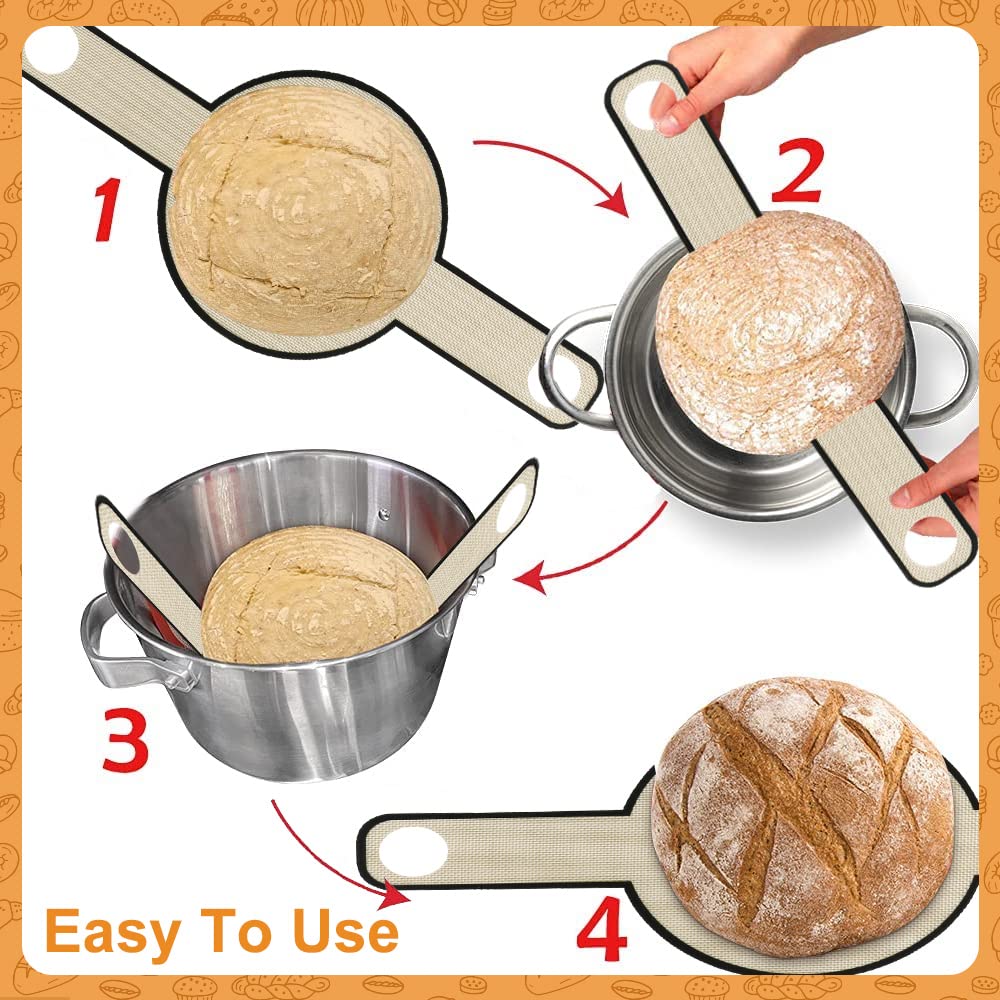 1

2

3

4

Easy To Use