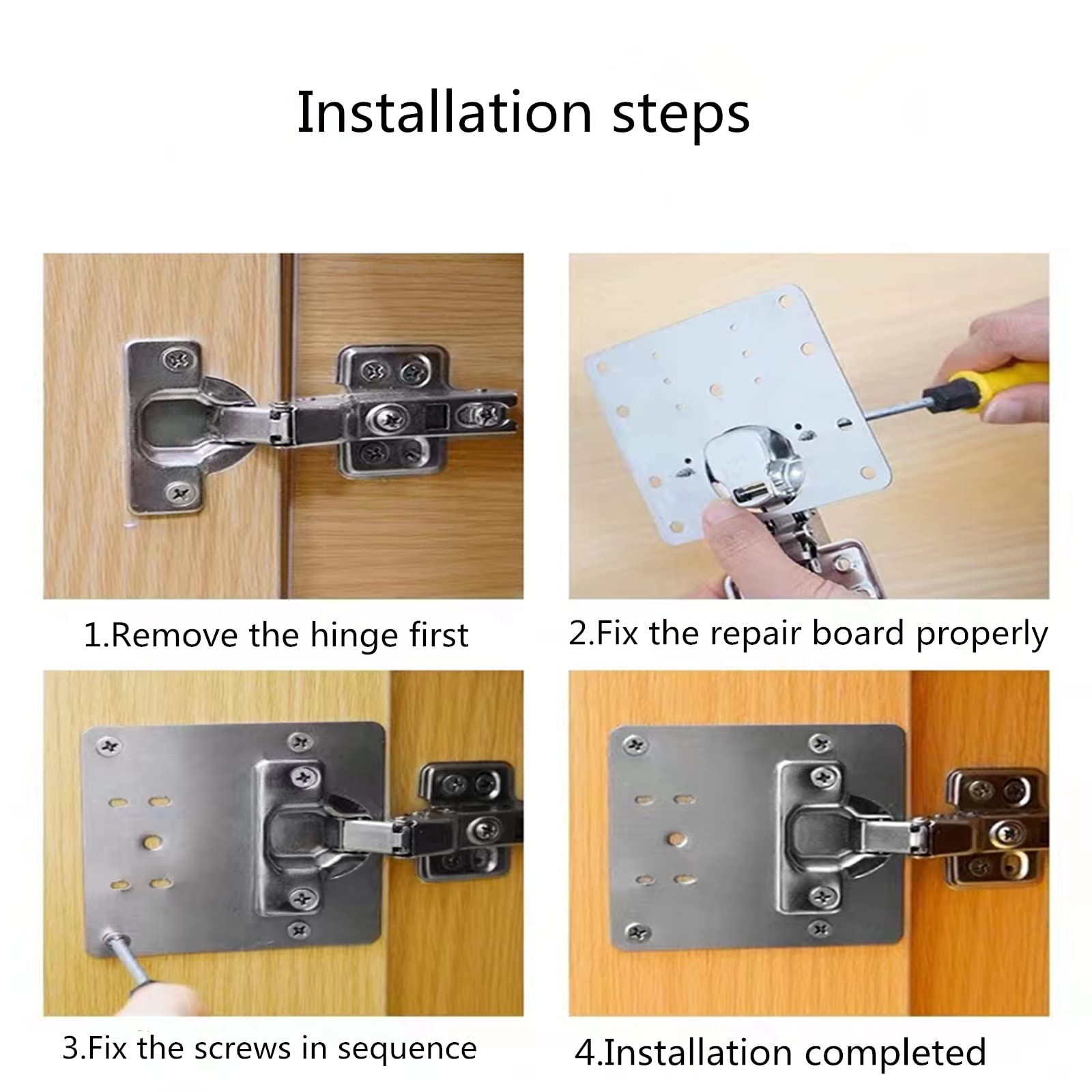 Installation steps

1.Remove the hinge first

2.Fix the repair board properly

3.Fix the screws in sequence

4.Installation completed