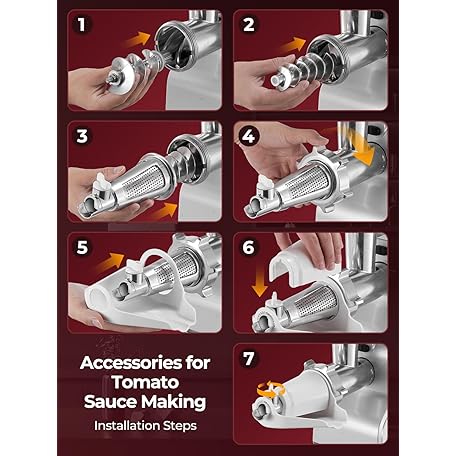 1

2

3

4

5

6

Accessories for Tomato Sauce Making

Installation Steps

7