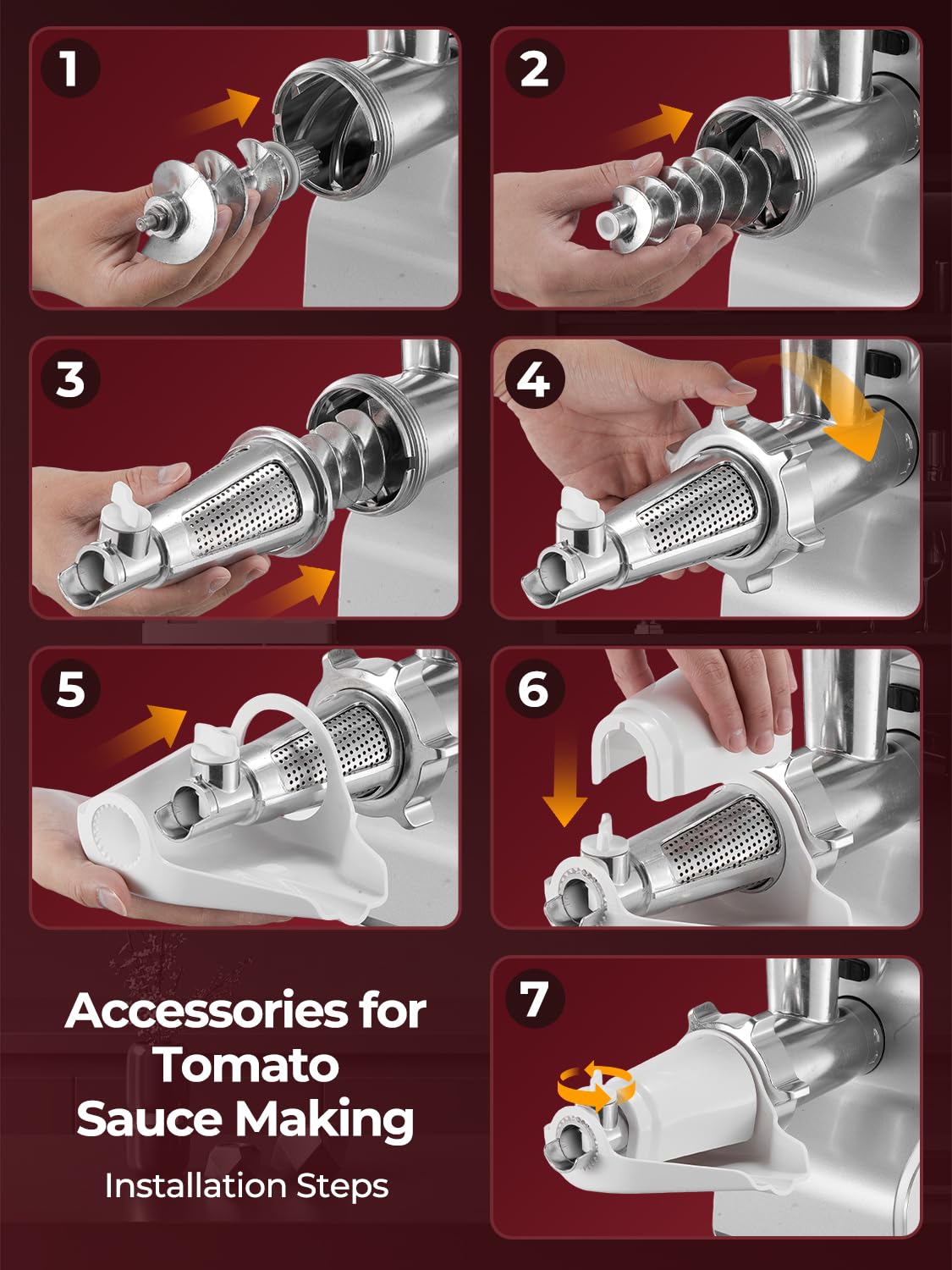 1

2

3

4

5

6

Accessories for Tomato Sauce Making

Installation Steps

7