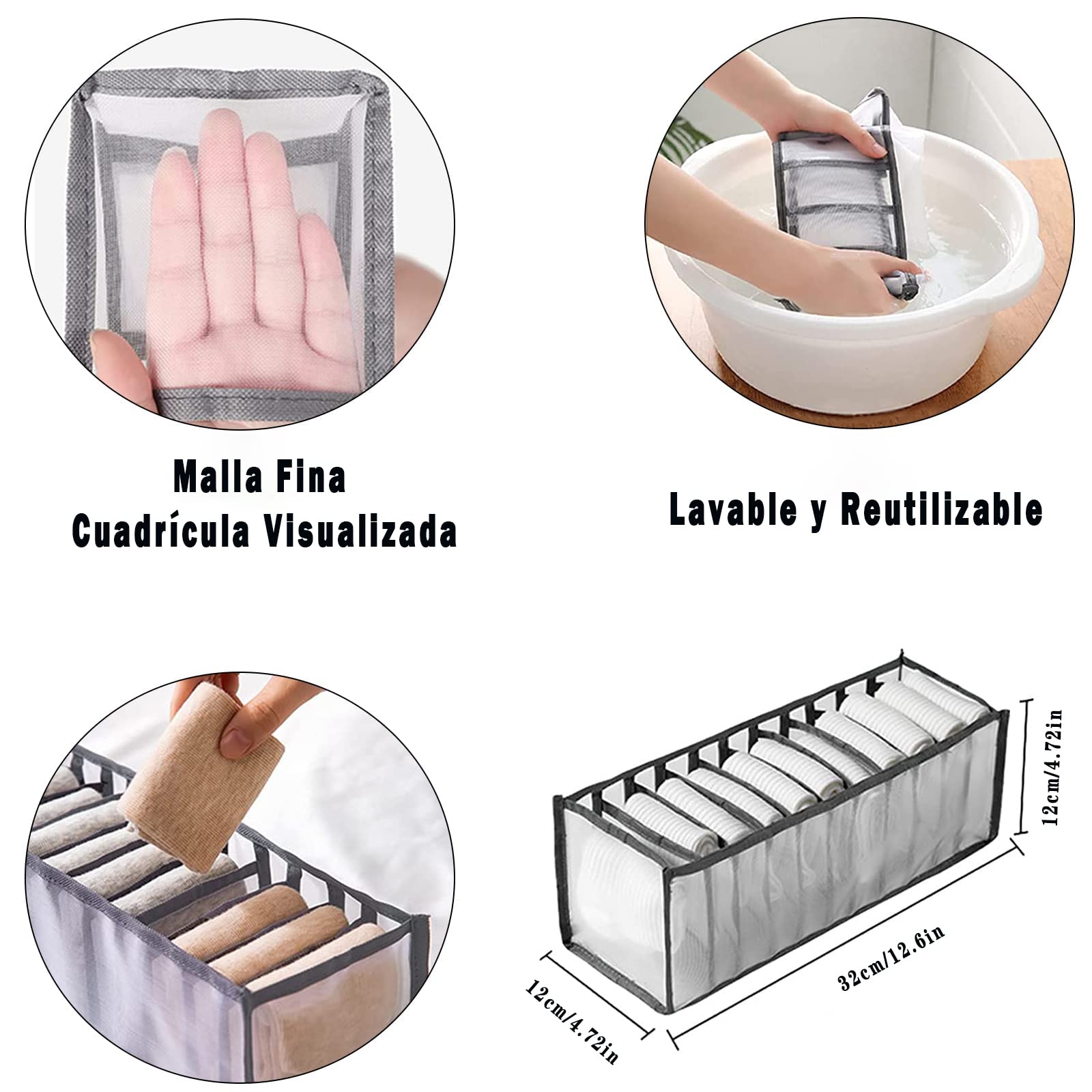 Malla Fina
Cuadrícula Visualizada

Lavable y Reutilizable

12cm/4.72in

32cm/12.6in

12cm/4.72in