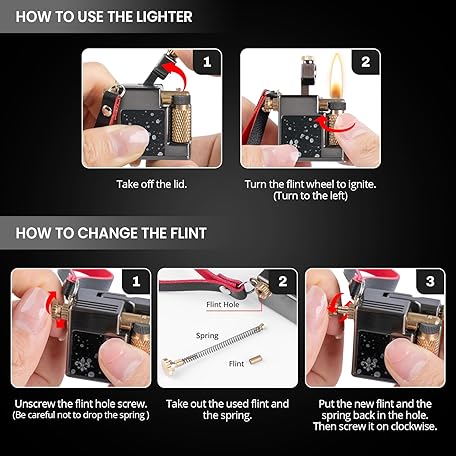 HOW TO USE THE LIGHTER

1

Take off the lid.

2

Turn the flint wheel to ignite. (Turn to the left)

HOW TO CHANGE THE FLINT

1

Unscrew the flint hole screw. (Be careful not to drop the spring )

2

Flint Hole

Spring

Flint

Take out the used flint and the spring.

3

Put the new flint and the spring back in the hole. Then screw it on clockwise.