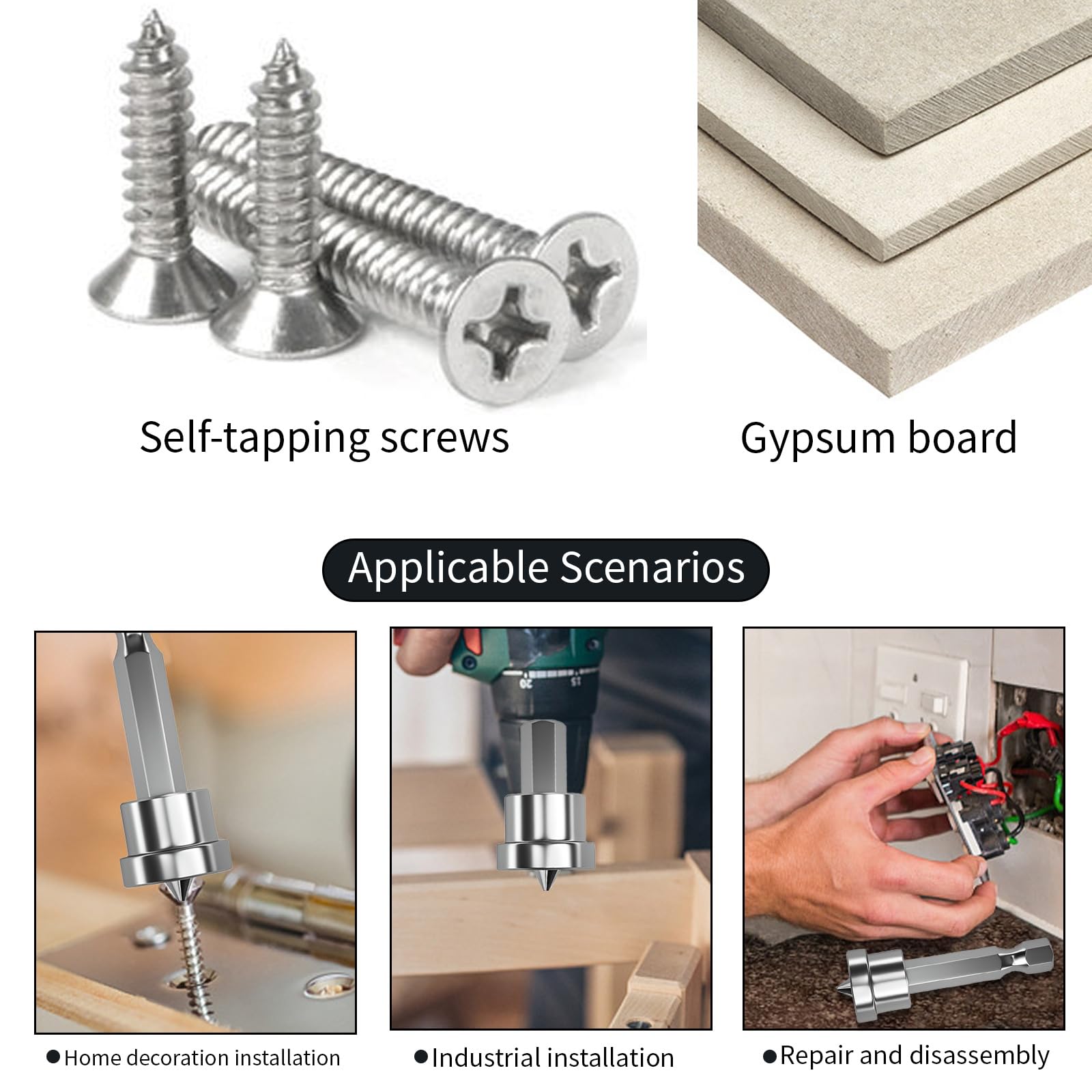 Self-tapping screws

Gypsum board

Applicable Scenarios

20 15

●Home decoration installation

●Industrial installation

●Repair and disassembly