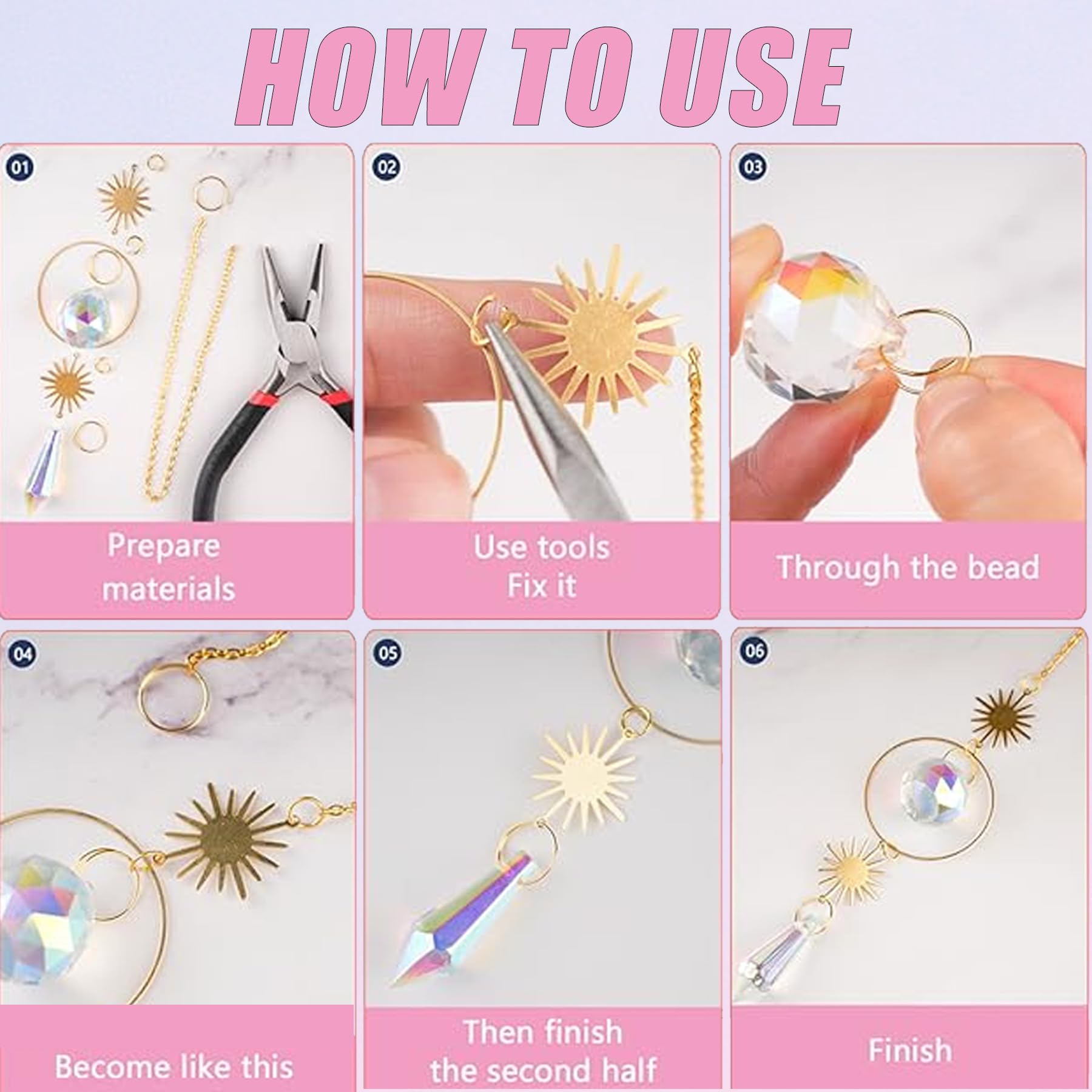 HOW TO USE

01

Prepare materials

02

Use tools Fix it

03

Through the bead

04

Become like this

05

Then finish the second half

06

Finish