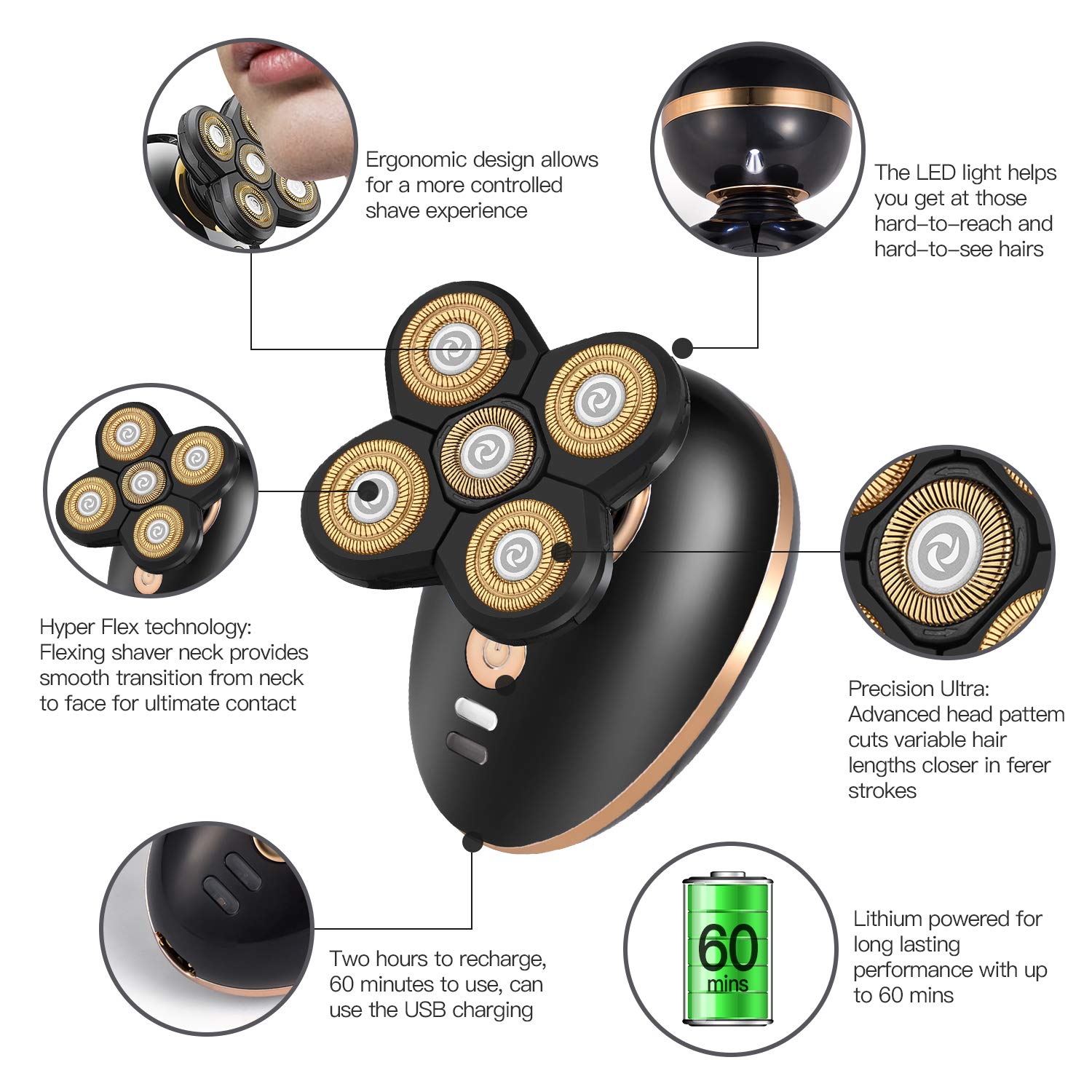 Ergonomic design allows for a more controlled shave experience

The LED light helps you get at those hard–to–reach and hard–to–see hairs

Hyper Flex technology: Flexing shaver neck provides smooth transition from neck to face for ultimate contact

Precision Ultra: Advanced head pattem cuts variable hair lengths closer in ferer strokes

Two hours to recharge, 60 minutes to use, can use the USB charging

60 mins

Lithium powered for long lasting performance with up to 60 mins