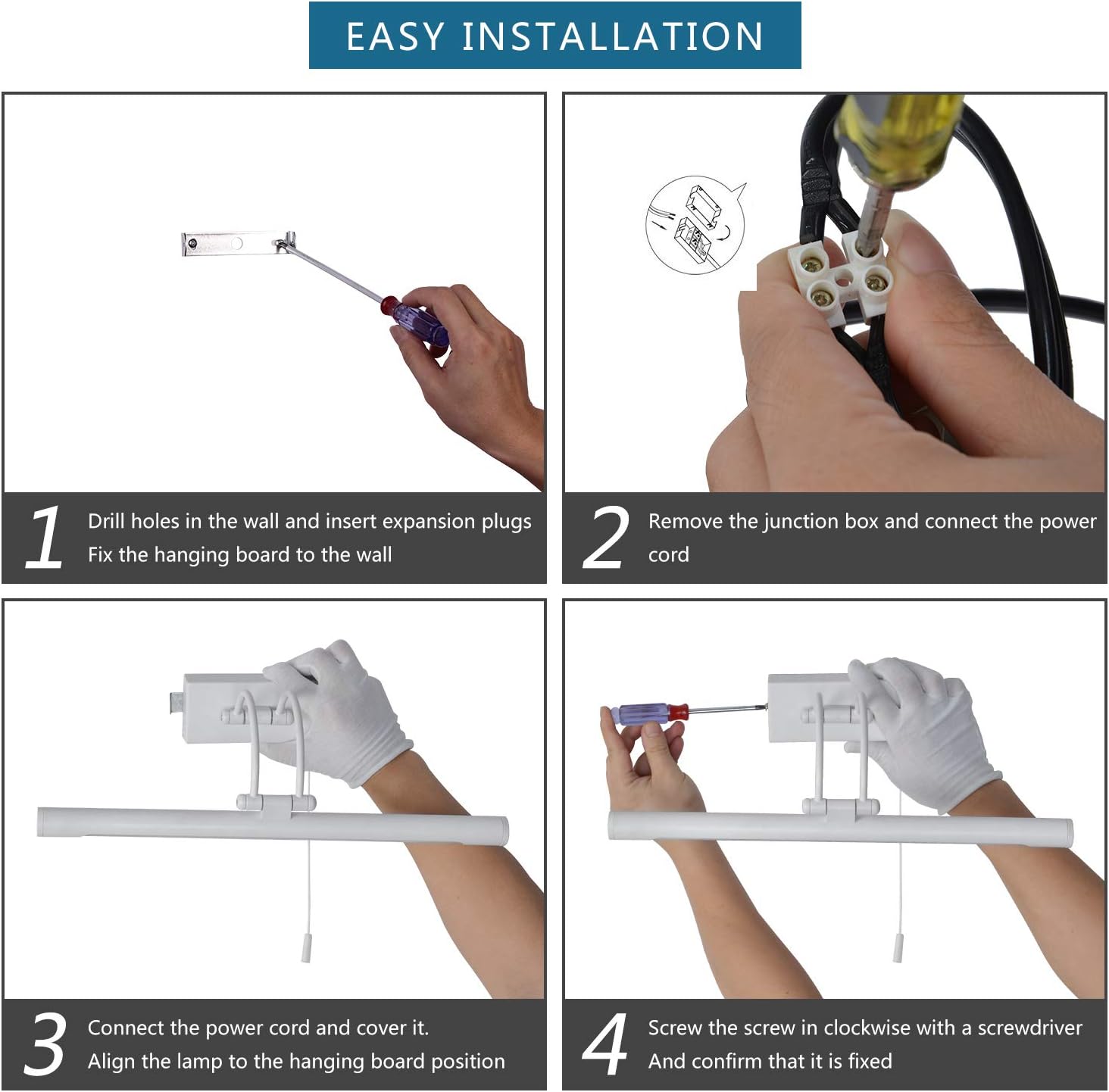 EASY INSTALLATION

1 Drill holes in the wall and insert expansion plugs
Fix the hanging board to the wall

2 Remove the junction box and connect the power cord

3 Connect the power cord and cover it.
Align the lamp to the hanging board position

4 Screw the screw in clockwise with a screwdriver
And confirm that it is fixed