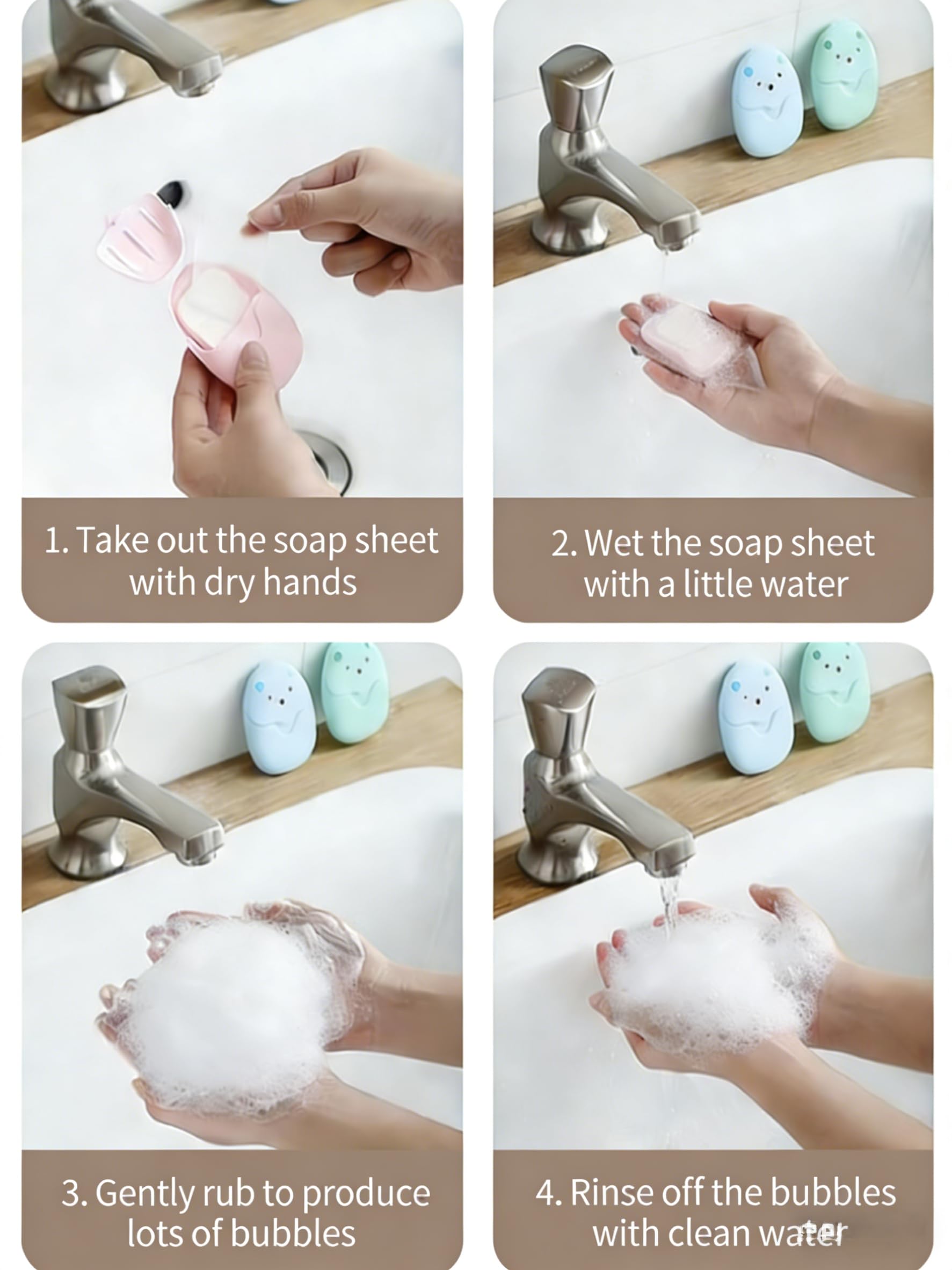 1. Take out the soap sheet with dry hands

2. Wet the soap sheet with a little water

3. Gently rub to produce lots of bubbles

4. Rinse off the bubbles with clean water