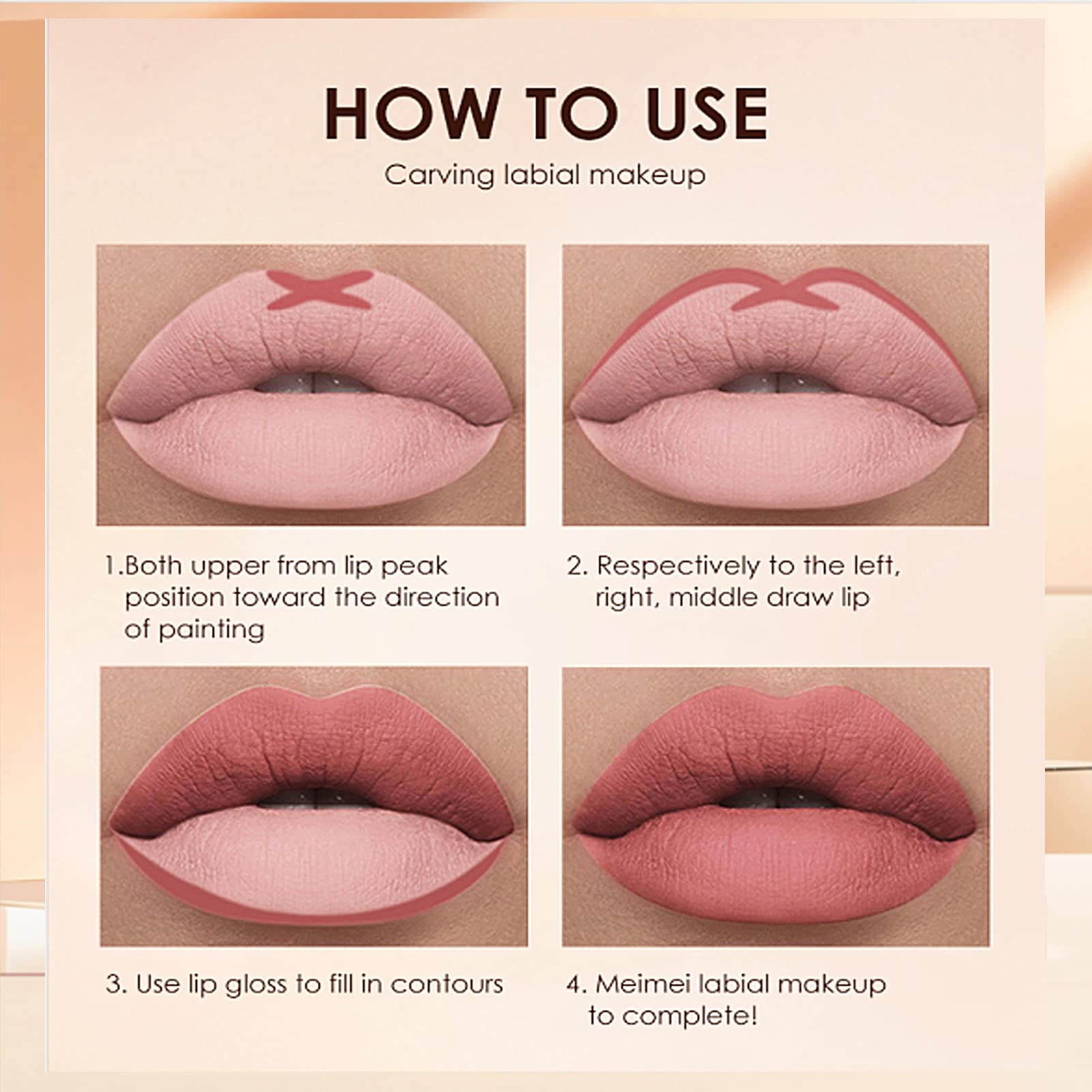 HOW TO USE

Carving labial makeup

1.Both upper from lip peak position toward the direction of painting

2. Respectively to the left, right, middle draw lip

3. Use lip gloss to fill in contours

4. Meimei labial makeup to complete!