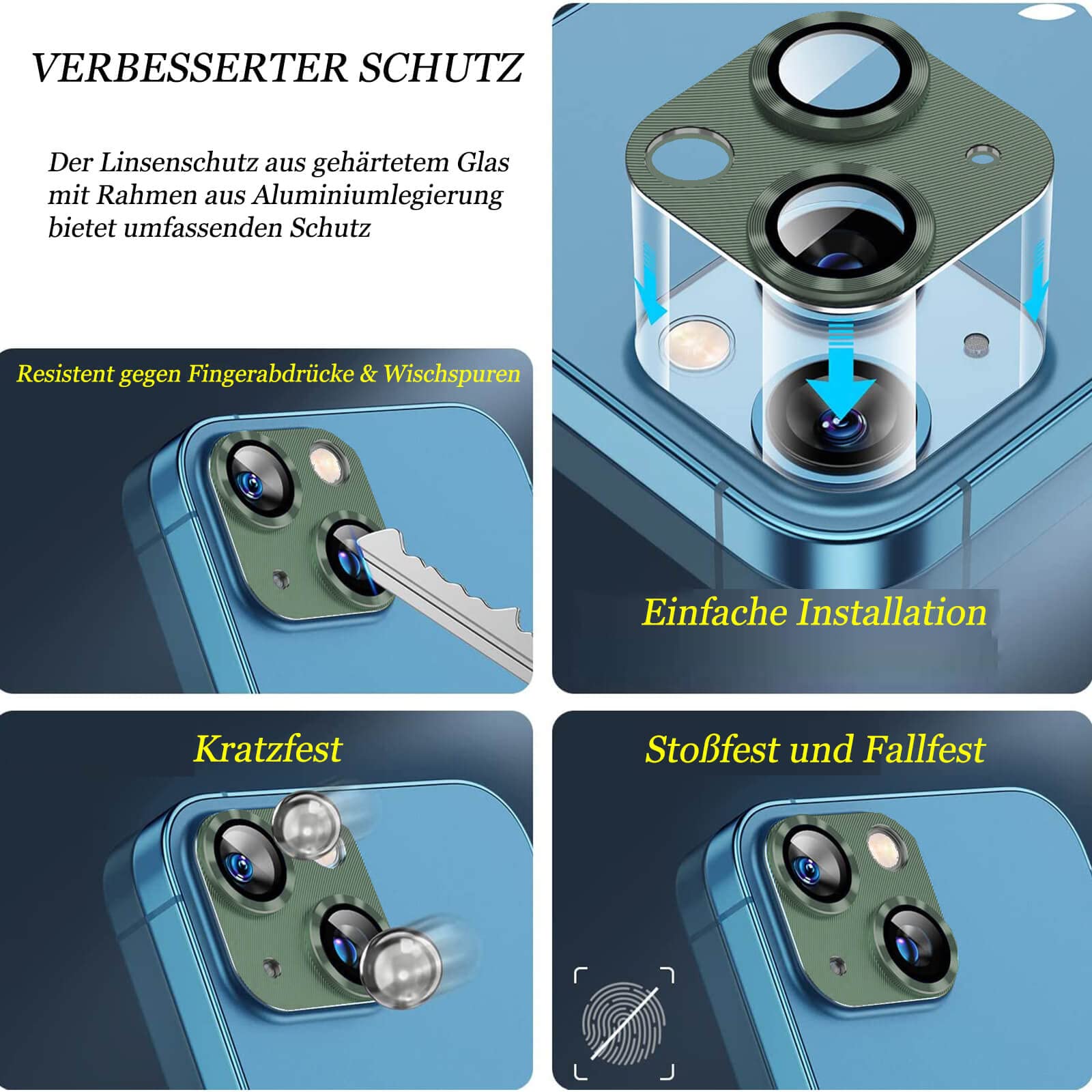 VERBESSERTER SCHUTZ

Der Linsenschutz aus gehärtetem Glas mit Rahmen aus Aluminiumlegierung bietet umfassenden Schutz

Resistent gegen Fingerabdrücke & Wischspuren

Einfache Installation

Kratzfest

Stoßfest und Fallfest