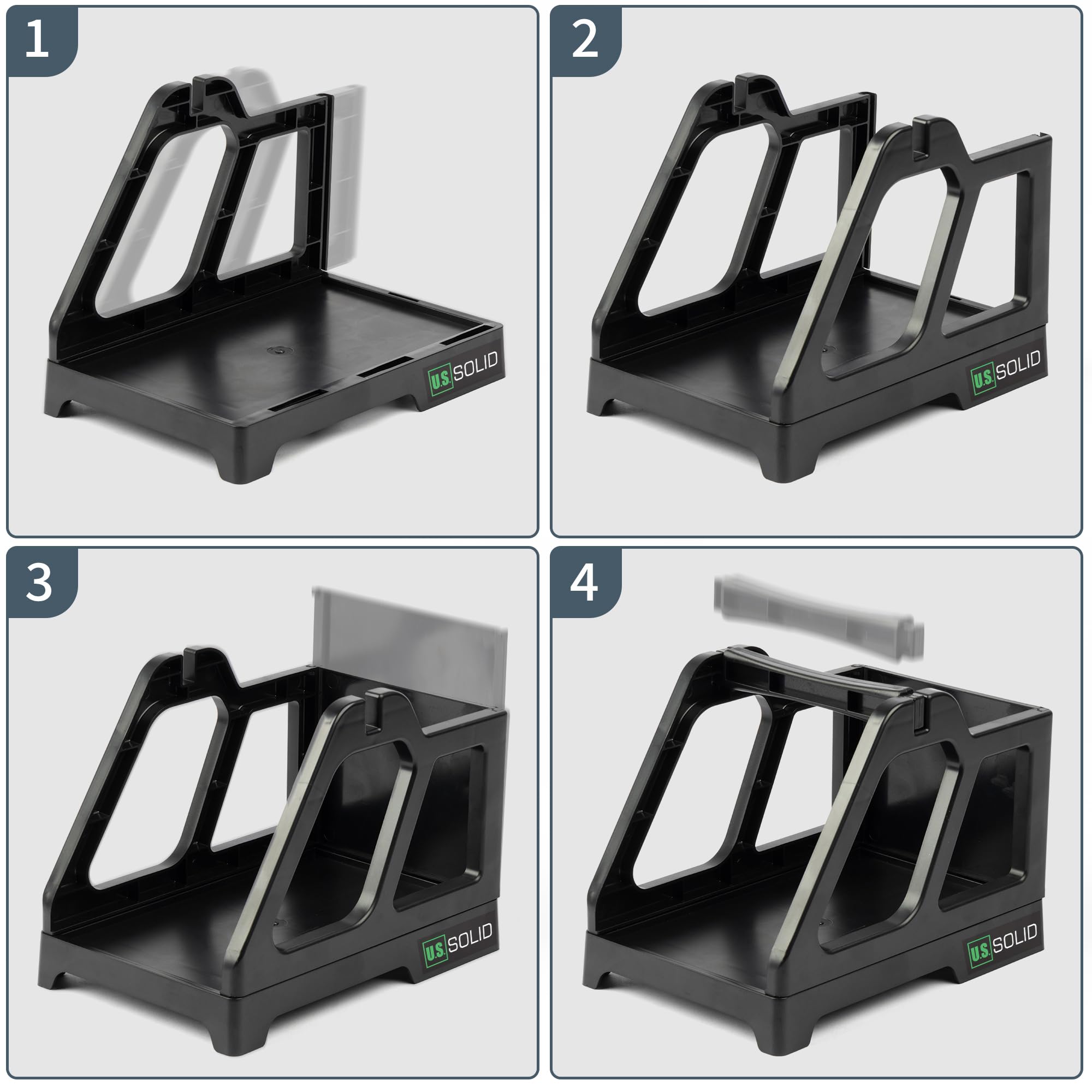 1

U.S. SOLID

2

U.S. SOLID

3

U.S. SOLID

4

U.S. SOLID