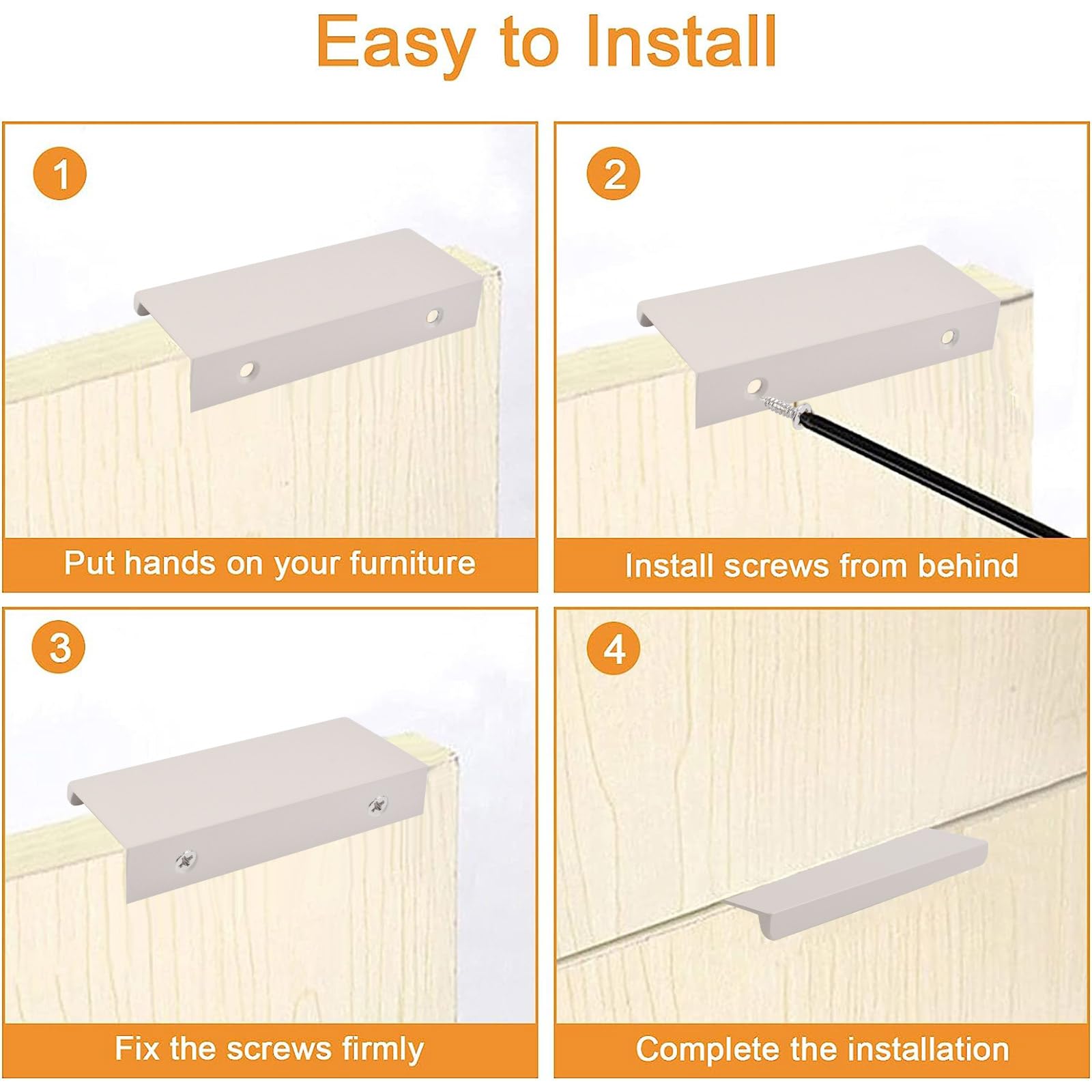 Easy to Install

1

Put hands on your furniture

2

Install screws from behind

3

Fix the screws firmly

4

Complete the installation