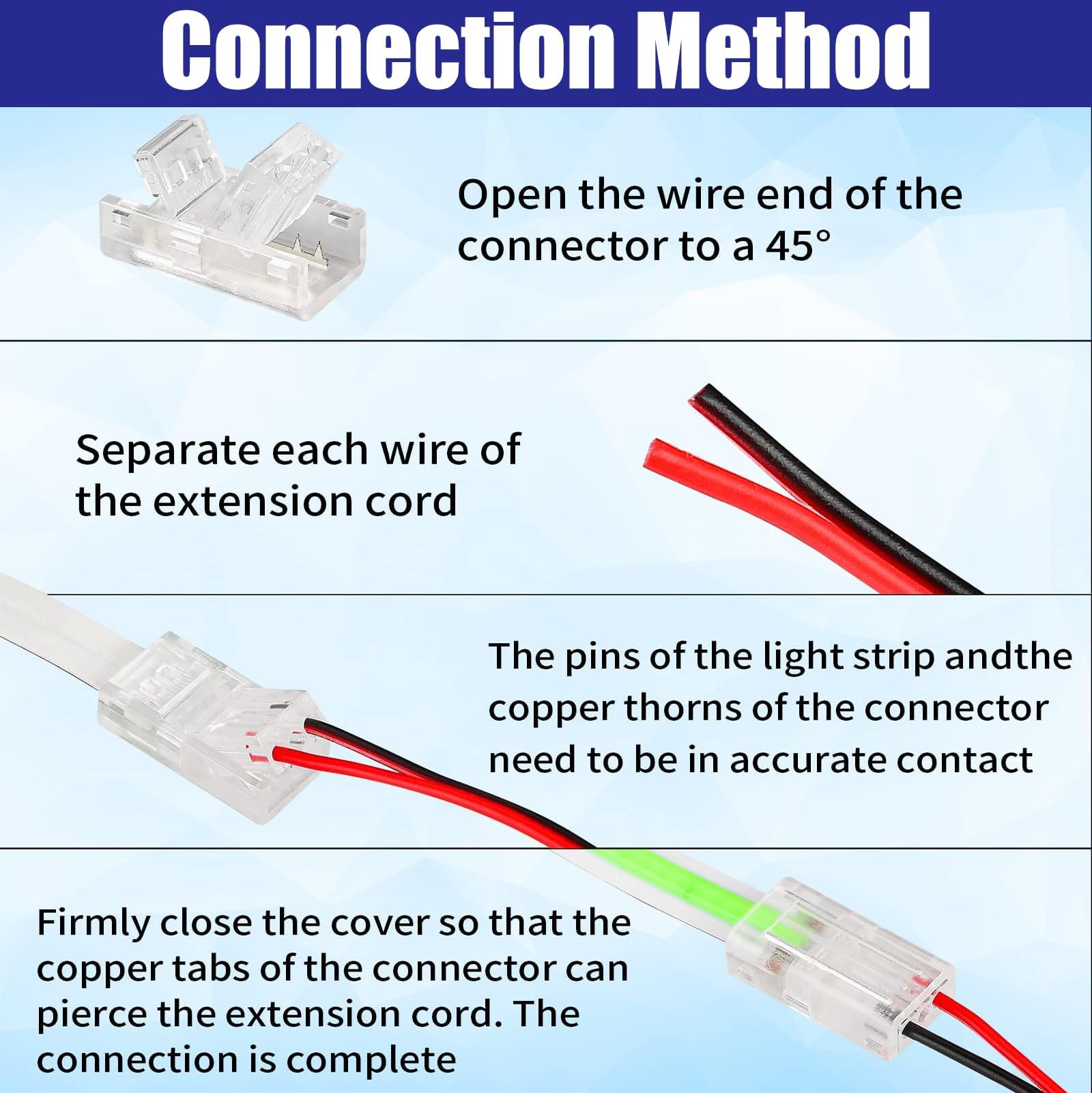 Connection Method

Open the wire end of the connector to a 45°

Separate each wire of the extension cord

The pins of the light strip andthe copper thorns of the connector need to be in accurate contact

Firmly close the cover so that the copper tabs of the connector can pierce the extension cord. The connection is complete