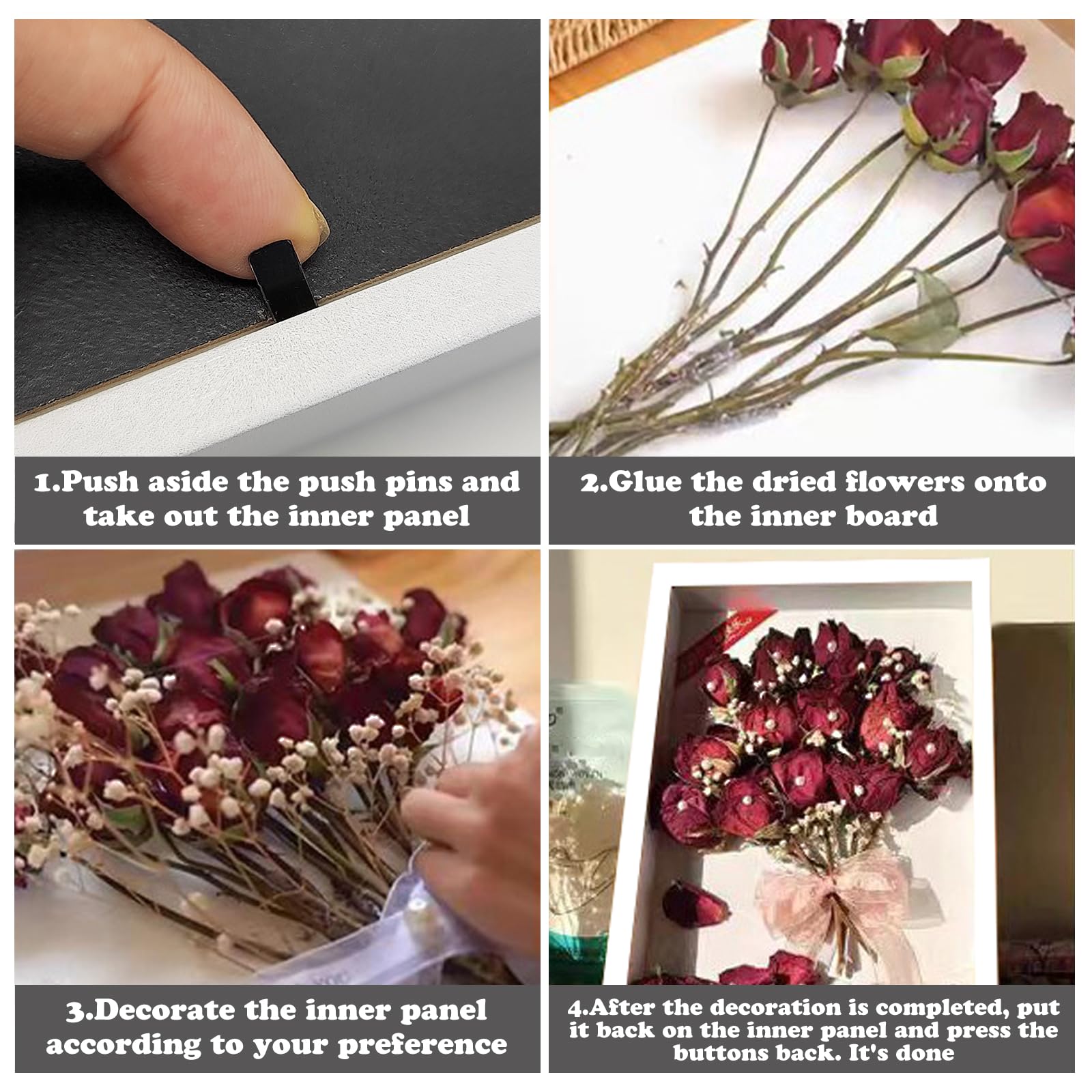 1.Push aside the push pins and take out the inner panel

2.Glue the dried flowers onto the inner board

3.Decorate the inner panel according to your preference

4.After the decoration is completed, put it back on the inner panel and press the buttons back. It's done