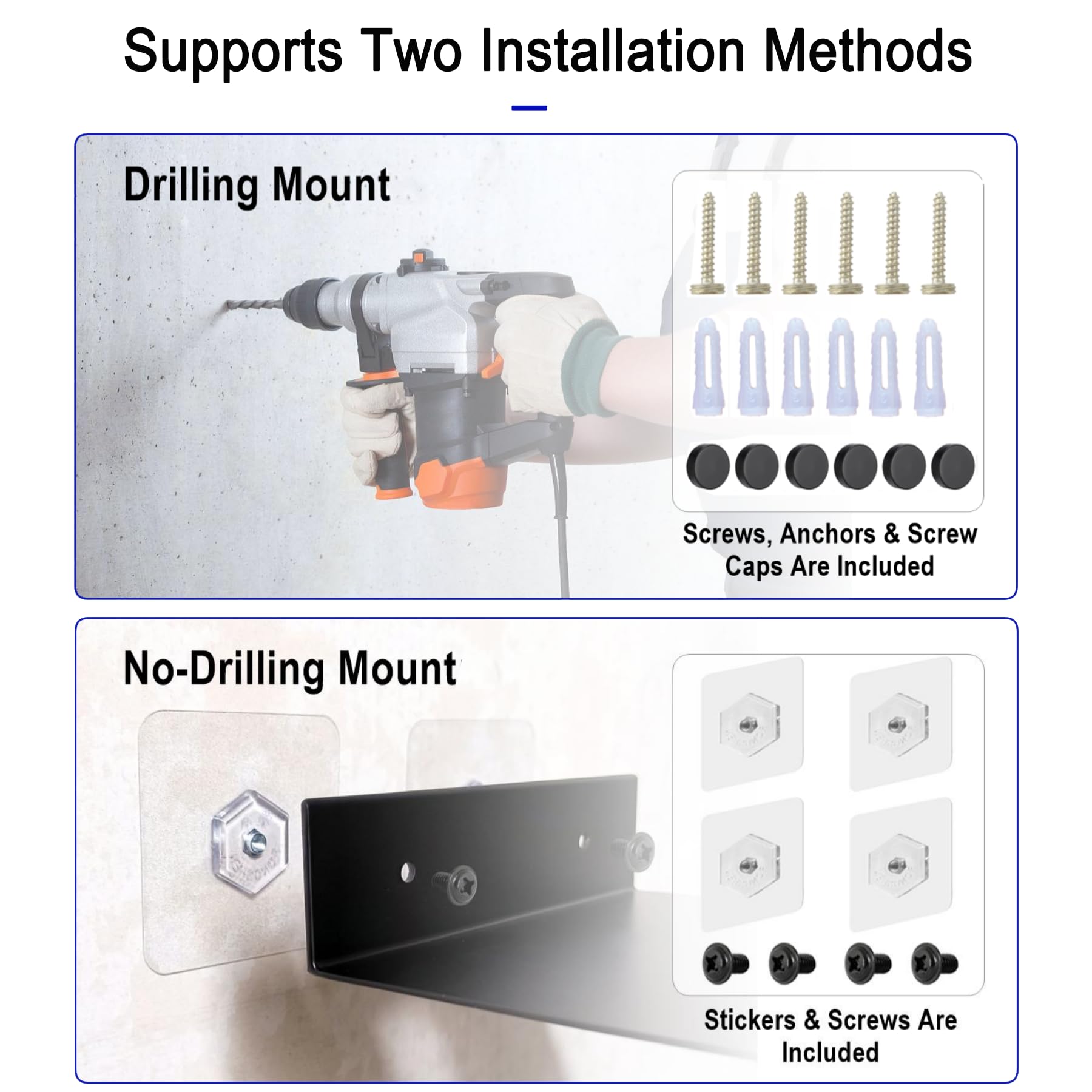 Supports Two Installation Methods

Drilling Mount

Screws, Anchors & Screw Caps Are Included

No-Drilling Mount

Stickers & Screws Are Included