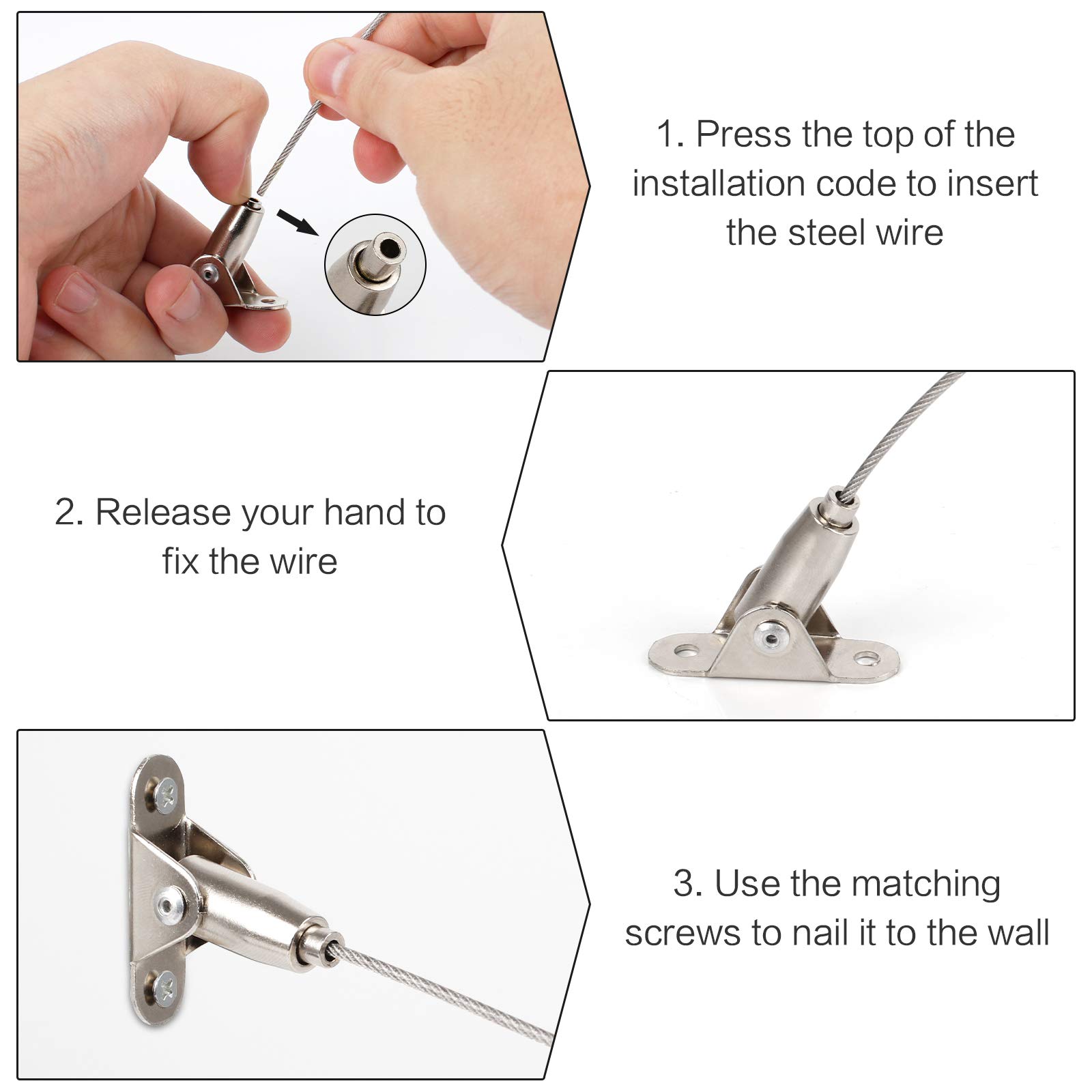 1. Press the top of the installation code to insert the steel wire

2. Release your hand to fix the wire

3. Use the matching screws to nail it to the wall