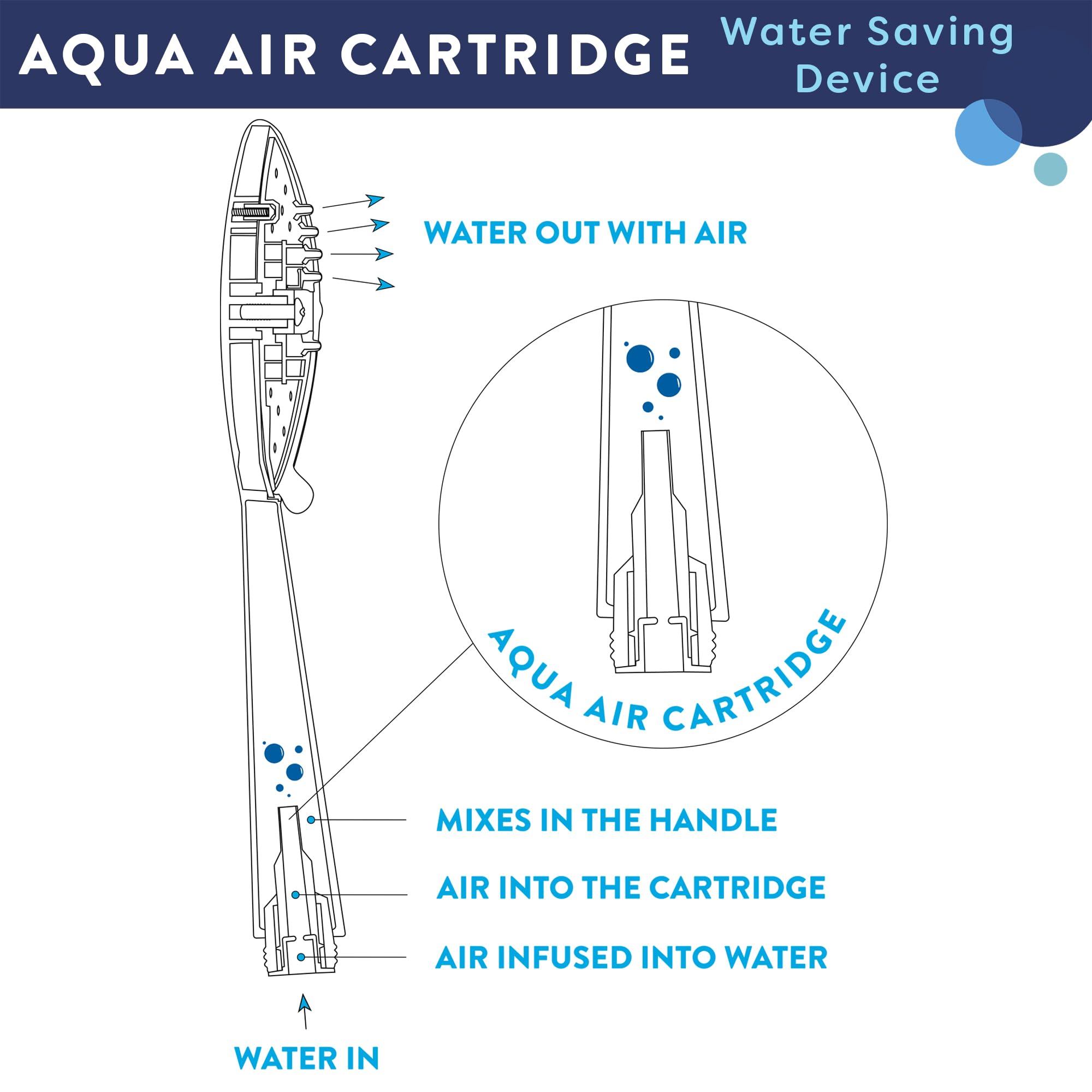 AQUA AIR CARTRIDGE

Water Saving Device

WATER OUT WITH AIR

AQUA AIR CARTRIDGE

MIXES IN THE HANDLE

AIR INTO THE CARTRIDGE

AIR INFUSED INTO WATER

WATER IN