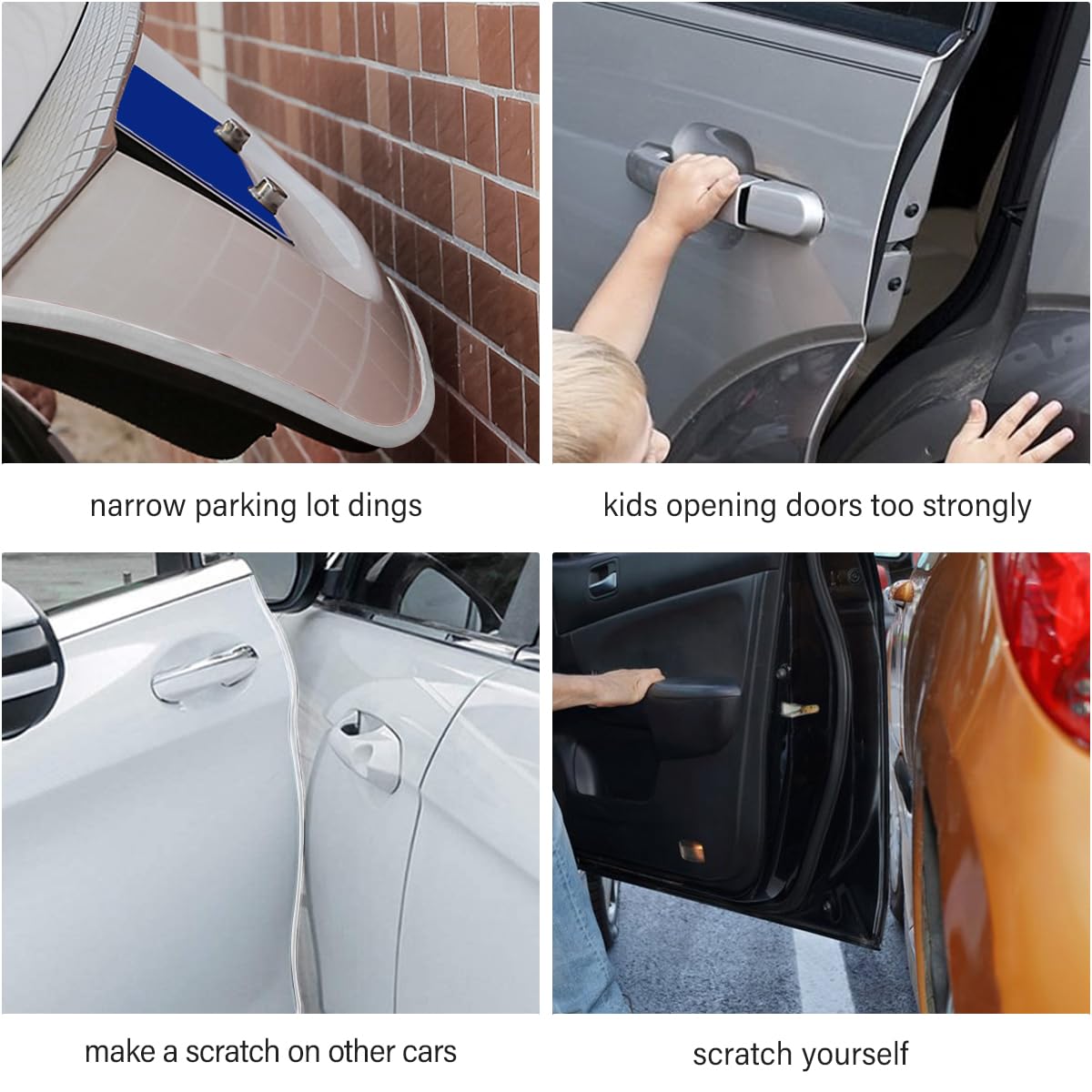 narrow parking lot dings

kids opening doors too strongly

make a scratch on other cars

scratch yourself