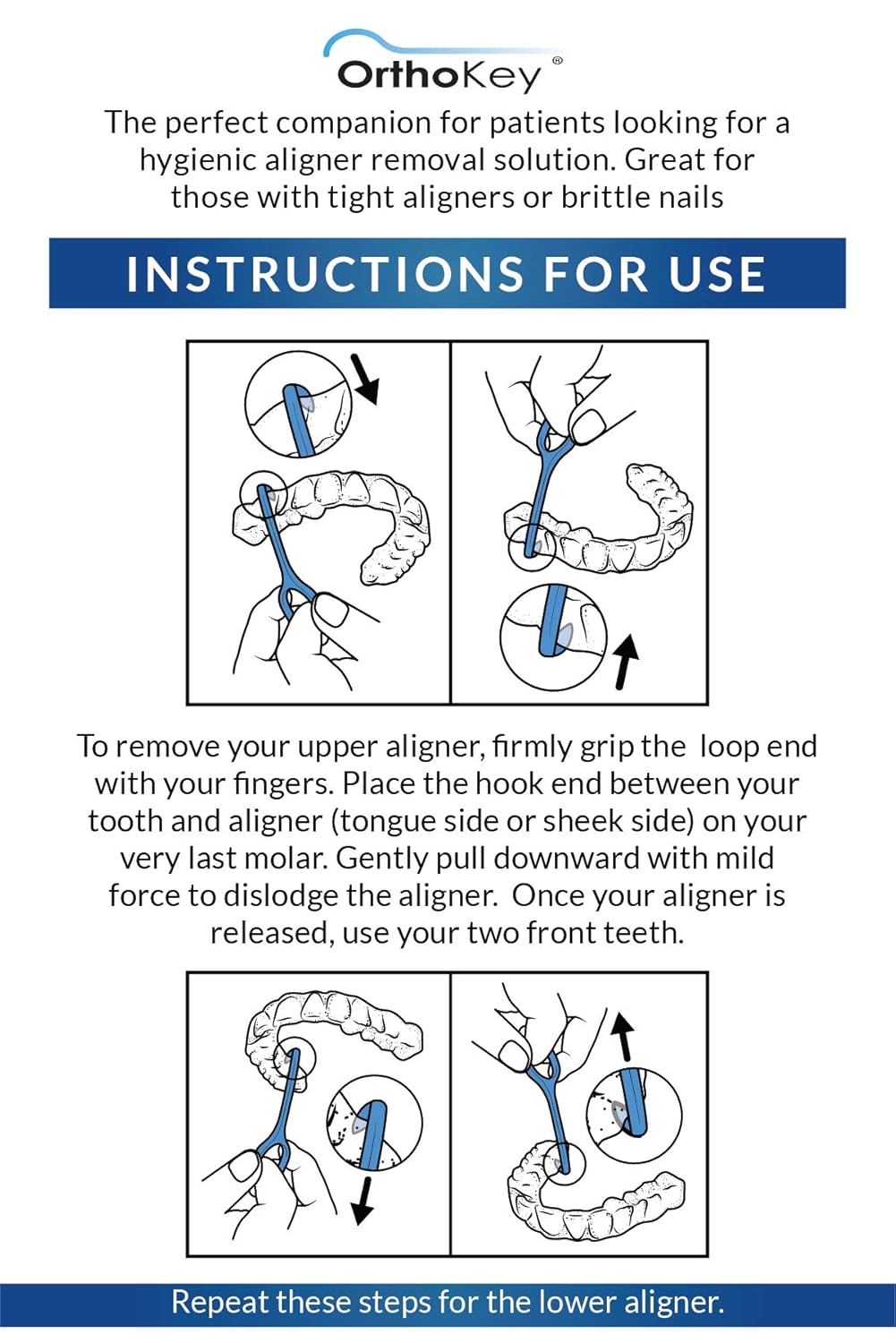 OrthoKey®

The perfect companion for patients looking for a hygienic aligner removal solution. Great for those with tight aligners or brittle nails

INSTRUCTIONS FOR USE

To remove your upper aligner, firmly grip the loop end with your fingers. Place the hook end between your tooth and aligner (tongue side or sheek side) on your very last molar. Gently pull downward with mild force to dislodge the aligner. Once your aligner is released, use your two front teeth.

Repeat these steps for the lower aligner.