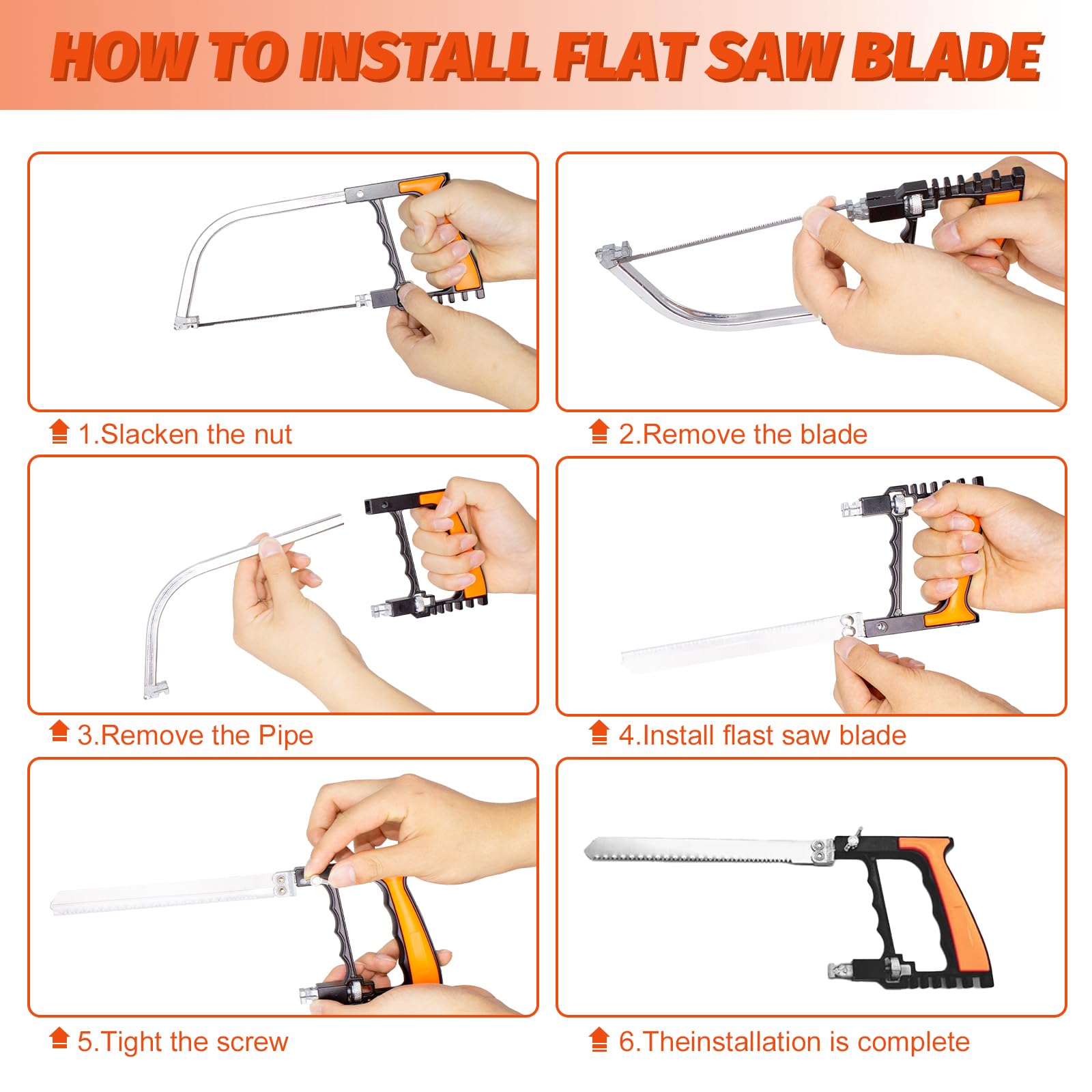 HOW TO INSTALL FLAT SAW BLADE

1.Slacken the nut

2.Remove the blade

3.Remove the Pipe

4.Install flast saw blade

5.Tight the screw

6.Theinstallation is complete