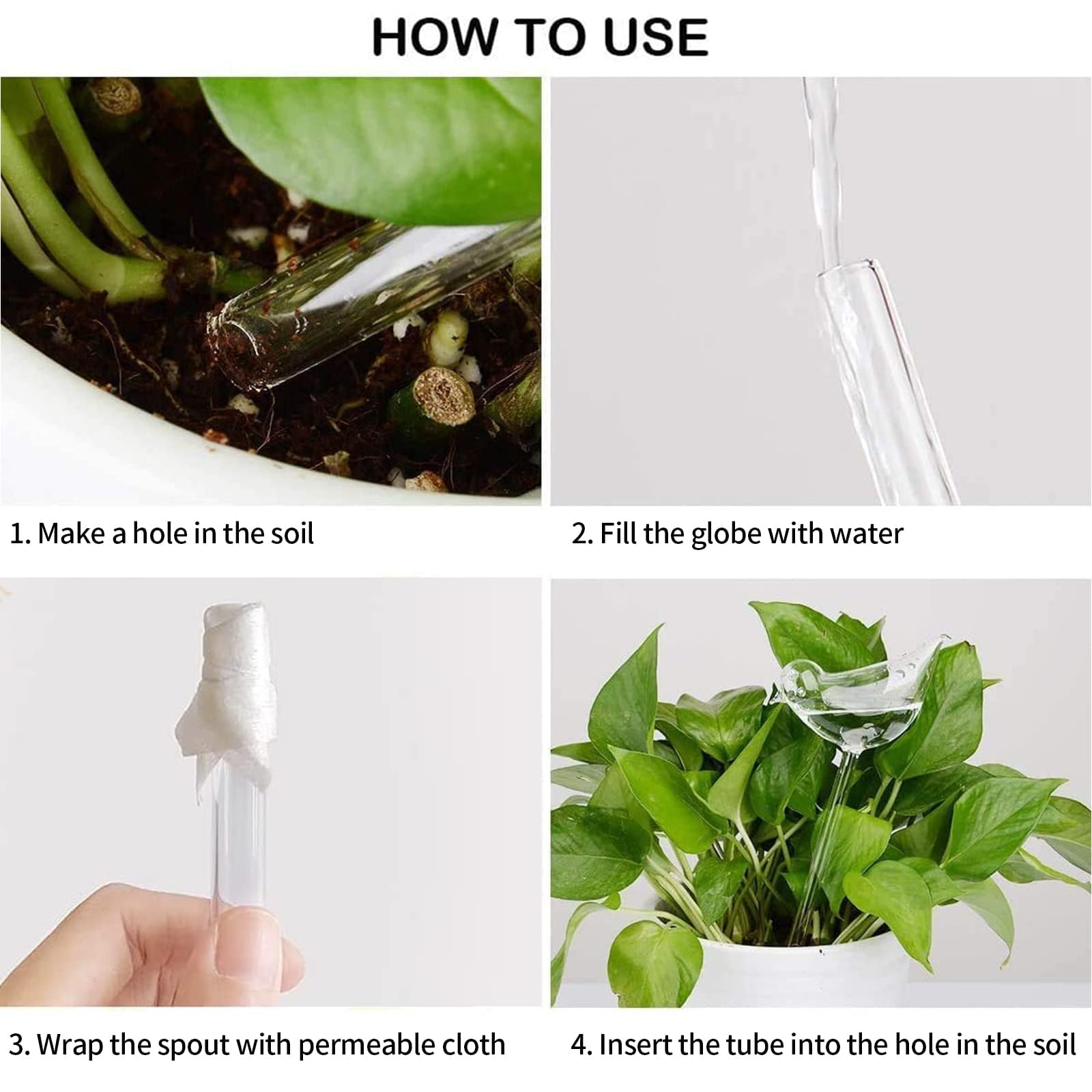 HOW TO USE

1. Make a hole in the soil

2. Fill the globe with water

3. Wrap the spout with permeable cloth

4. Insert the tube into the hole in the soil