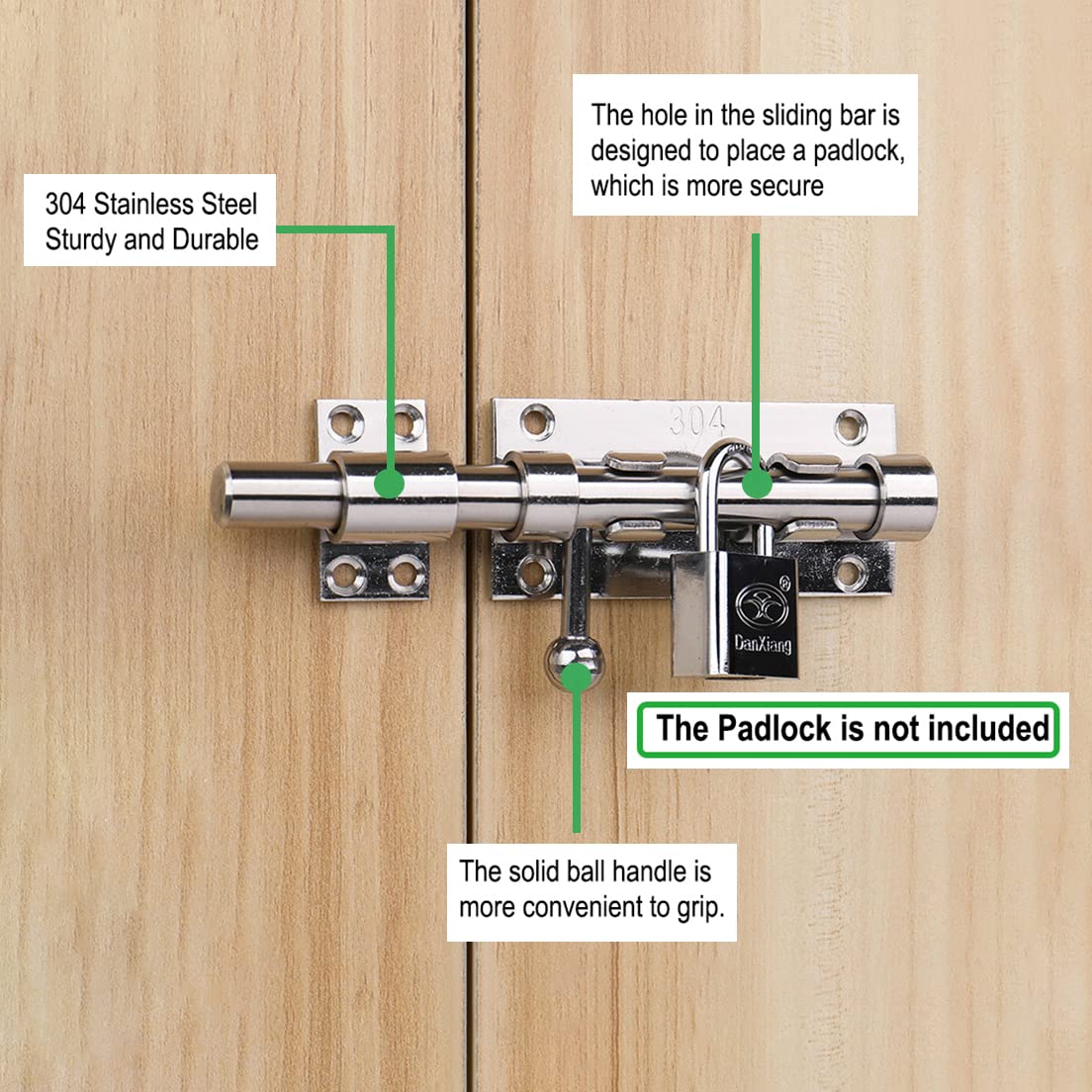 304 Stainless Steel Sturdy and Durable

The hole in the sliding bar is designed to place a padlock, which is more secure

304

DanXiang

The Padlock is not included

The solid ball handle is more convenient to grip.