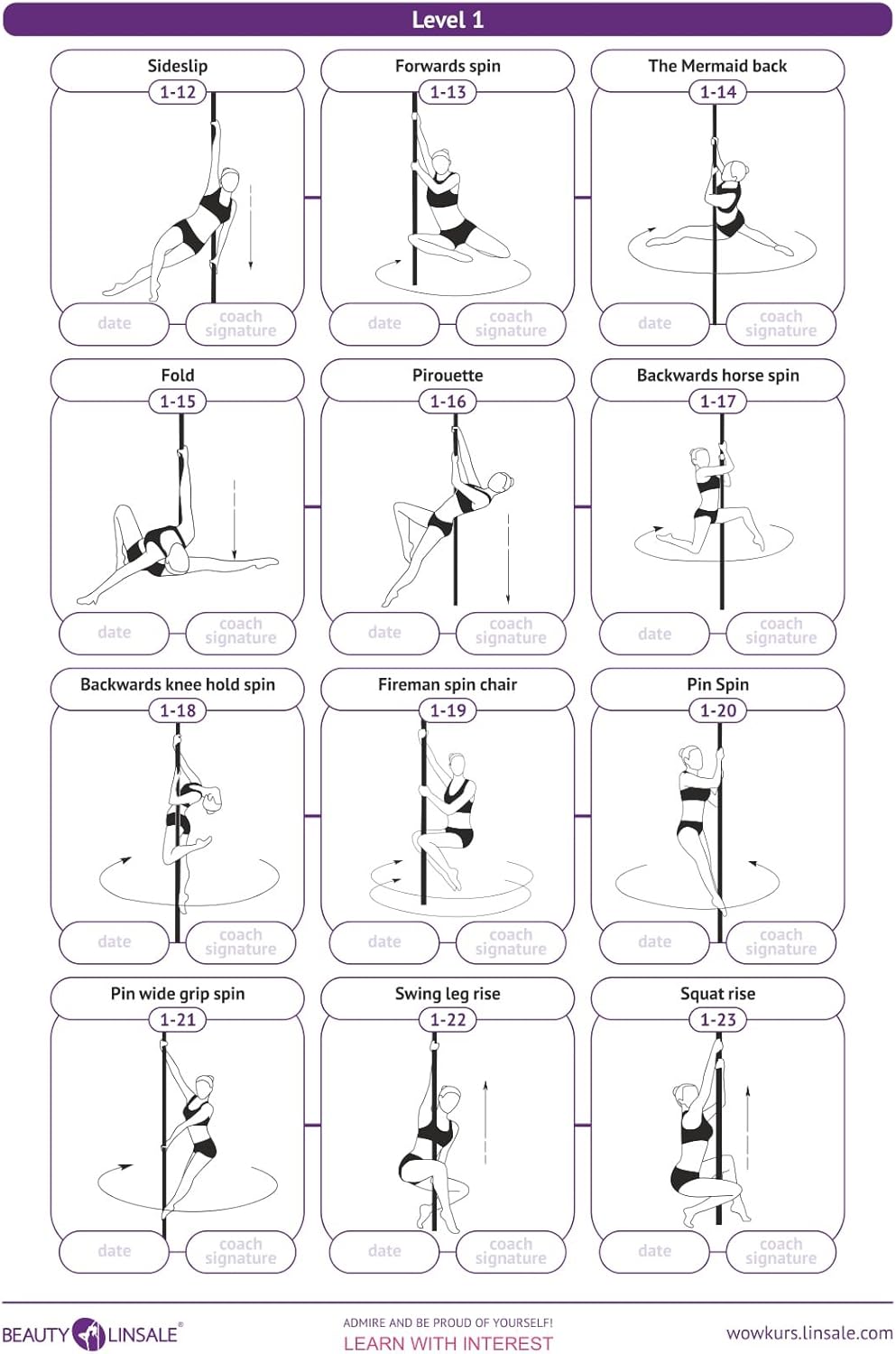 Level 1

Sideslip
1-12
date
coach signature

Forwards spin
1-13
date
coach signature

The Mermaid back
1-14
date
coach signature

Fold
1-15
date
coach signature

Pirouette
1-16
date
coach signature

Backwards horse spin
1-17
date
coach signature

Backwards knee hold spin
1-18
date
coach signature

Fireman spin chair
1-19
date
coach signature

Pin Spin
1-20
date
coach signature

Pin wide grip spin
1-21
date
coach signature

Swing leg rise
1-22
date
coach signature

Squat rise
1-23
date
coach signature

BEAUTY LINSALE®

ADMIRE AND BE PROUD OF YOURSELF!
LEARN WITH INTEREST

wowkurs.linsale.com