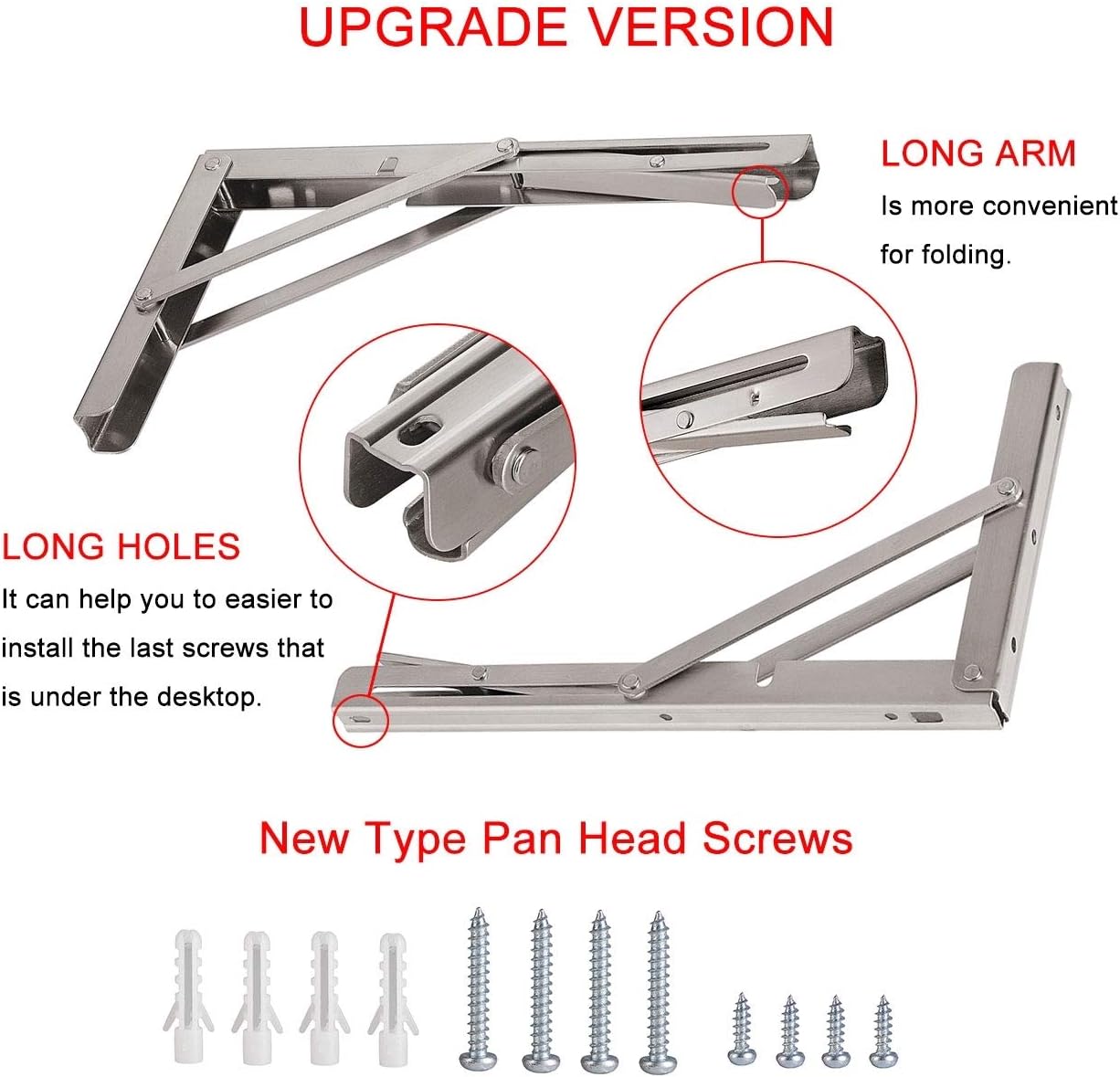 UPGRADE VERSION

LONG ARM
Is more convenient for folding.

LONG HOLES
It can help you to easier to install the last screws that is under the desktop.

New Type Pan Head Screws