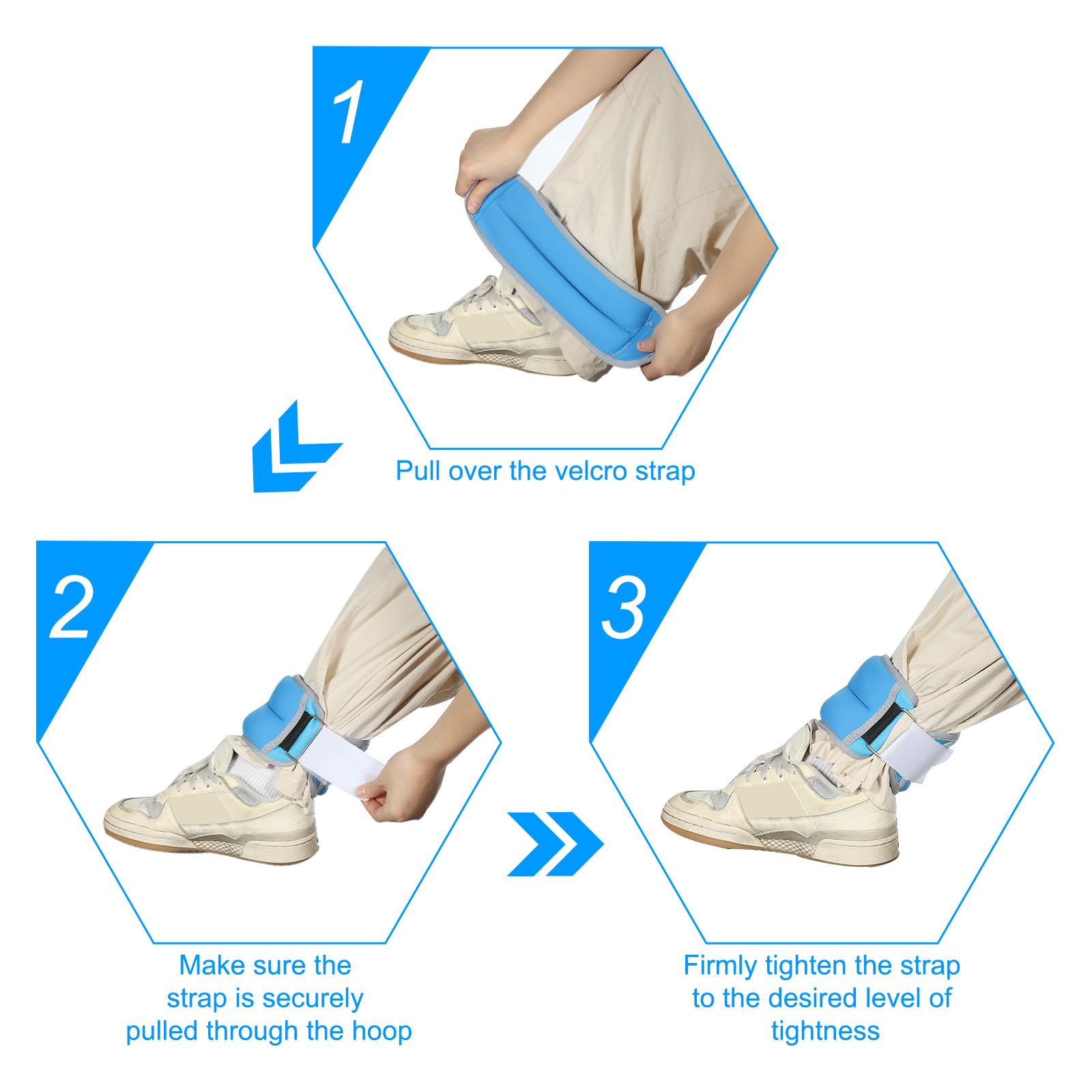 1

Pull over the velcro strap

2

Make sure the strap is securely pulled through the hoop

3

Firmly tighten the strap to the desired level of tightness