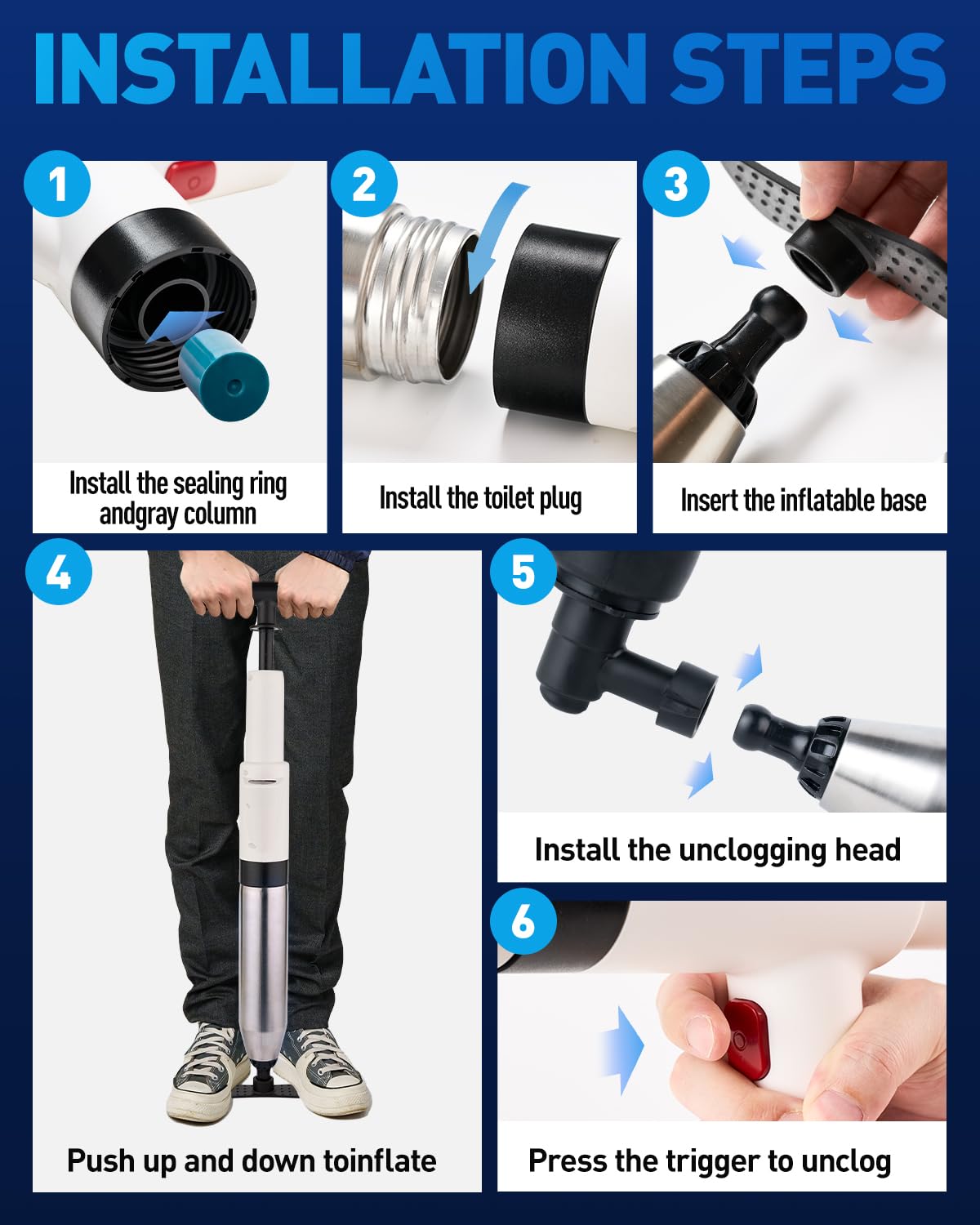 INSTALLATION STEPS

1
Install the sealing ring andgray column

2
Install the toilet plug

3
Insert the inflatable base

4
Push up and down toinflate

5
Install the unclogging head

6
Press the trigger to unclog