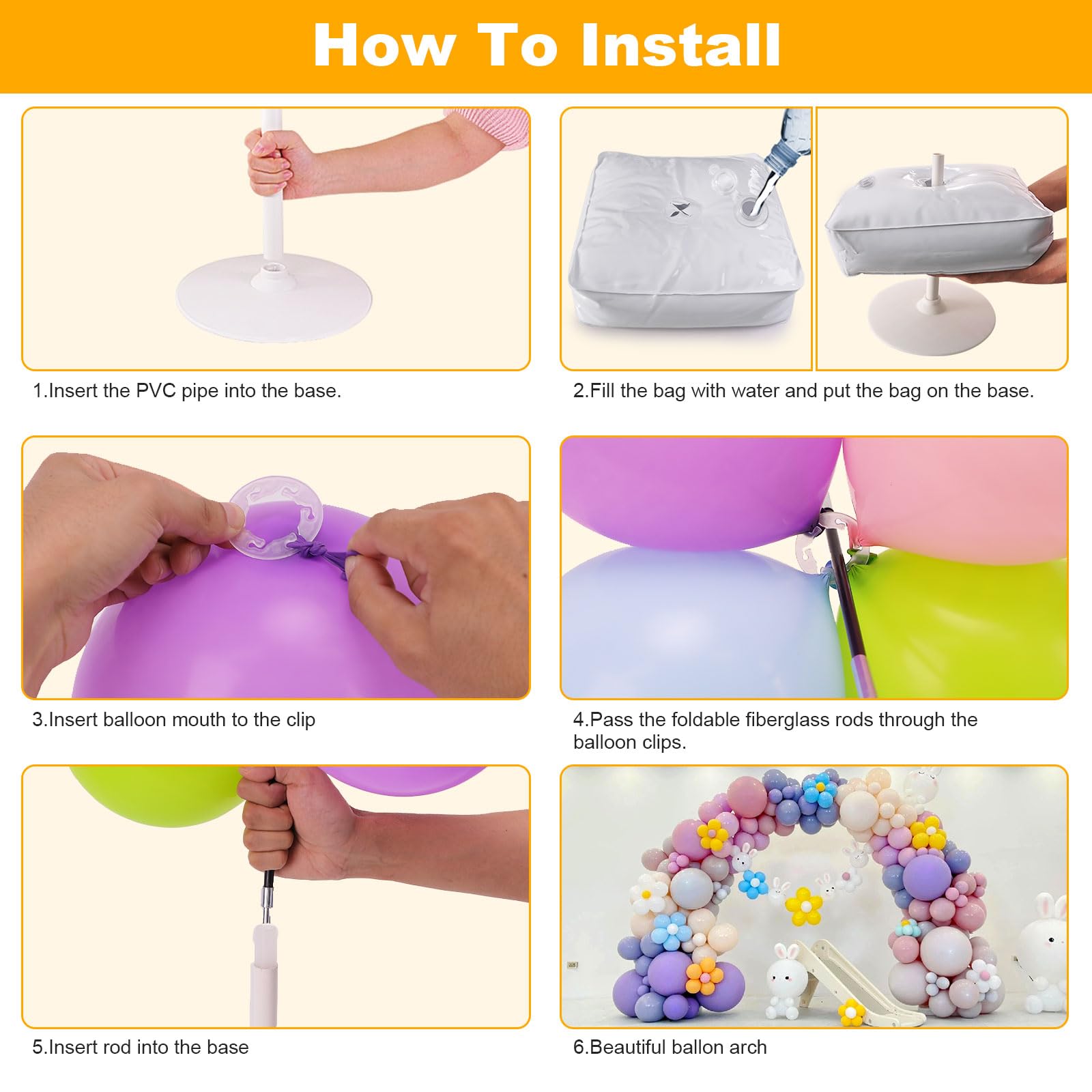 How To Install

1.Insert the PVC pipe into the base.

2.Fill the bag with water and put the bag on the base.

3.Insert balloon mouth to the clip

4.Pass the foldable fiberglass rods through the balloon clips.

5.Insert rod into the base

6.Beautiful ballon arch