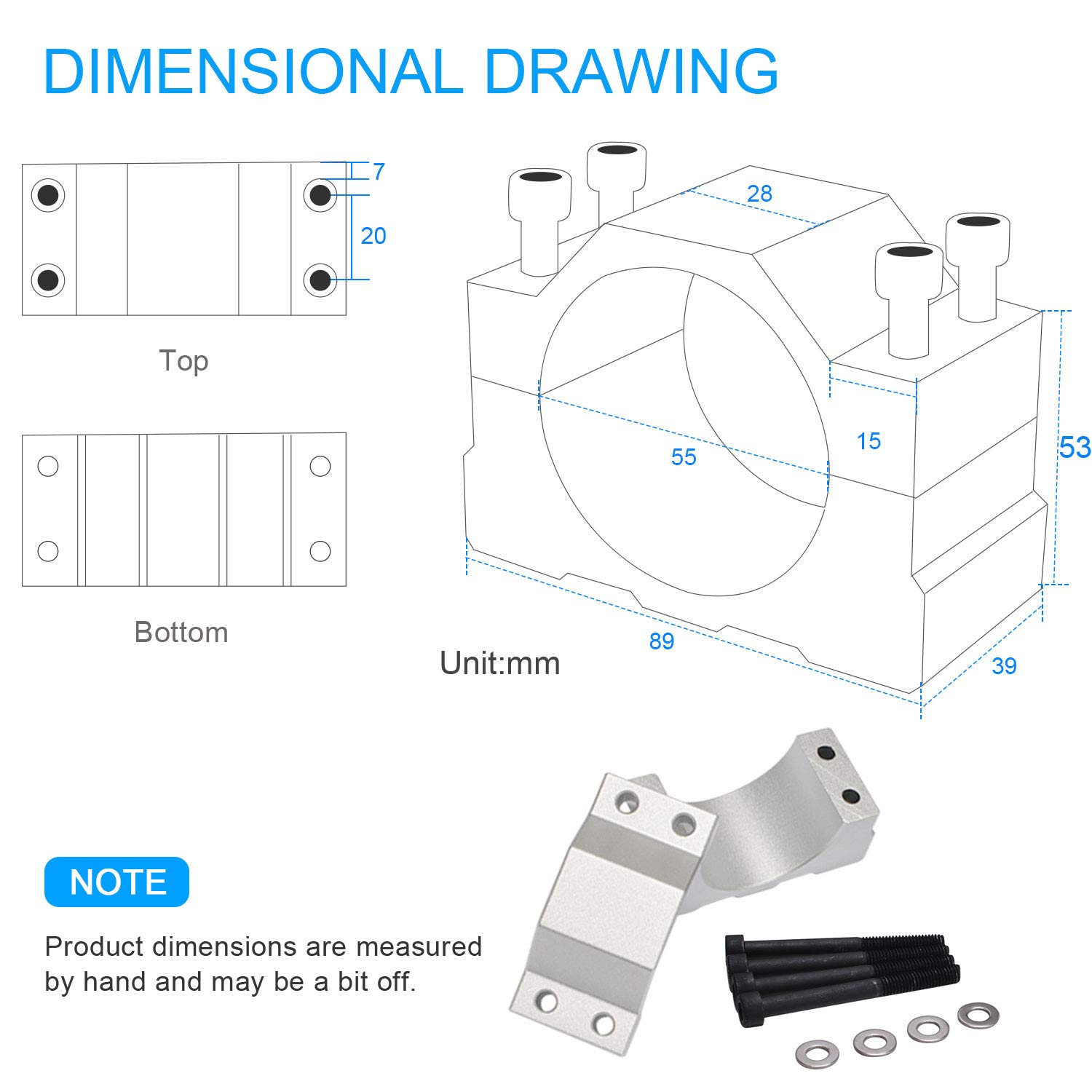 DIMENSIONAL DRAWING

7

20

Top

Bottom

28

55

15

53

89

39

Unit:mm

NOTE

Product dimensions are measured by hand and may be a bit off.