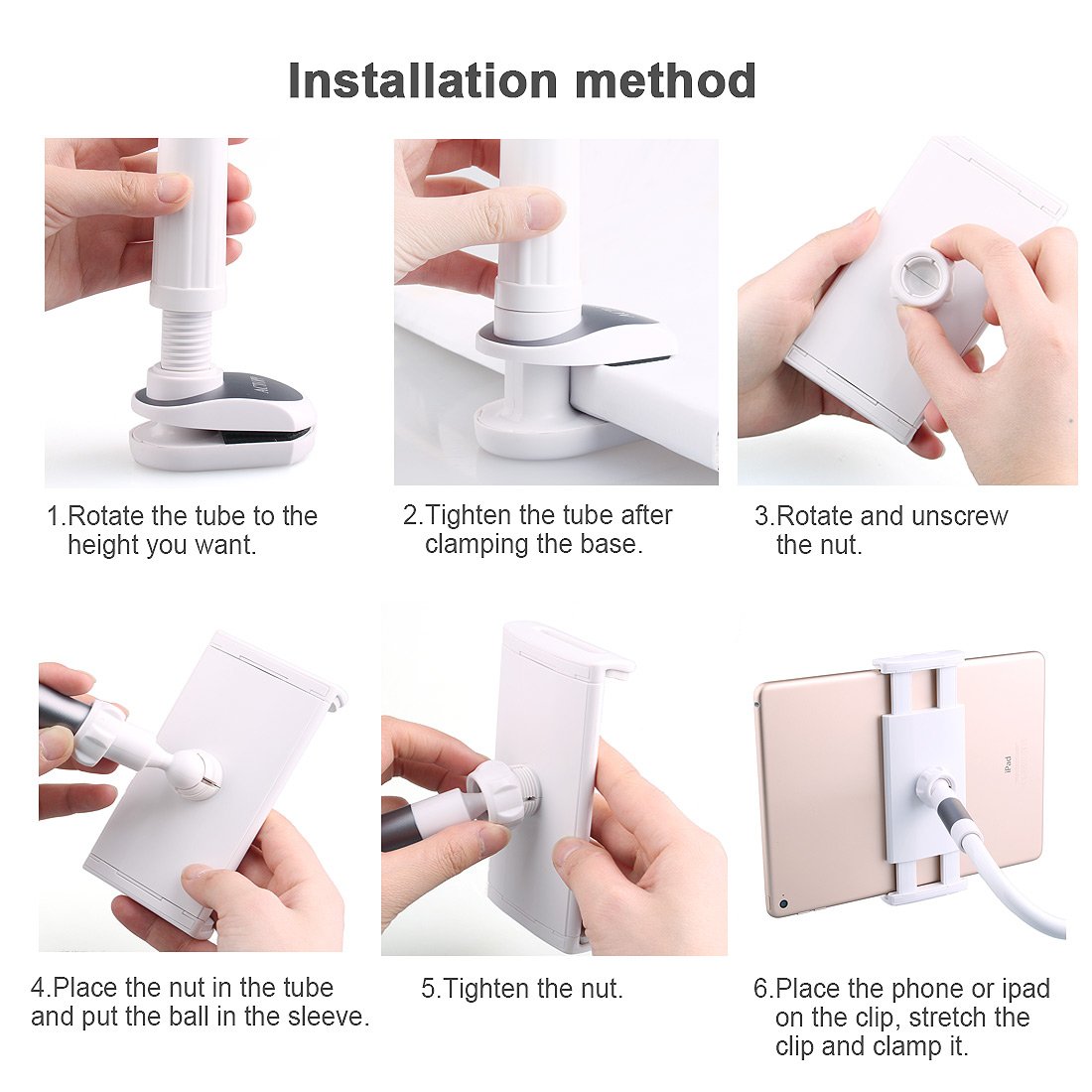 Installation method

1.Rotate the tube to the height you want.

2.Tighten the tube after clamping the base.

3.Rotate and unscrew the nut.

4.Place the nut in the tube and put the ball in the sleeve.

5.Tighten the nut.

iPad

6.Place the phone or ipad on the clip, stretch the clip and clamp it.