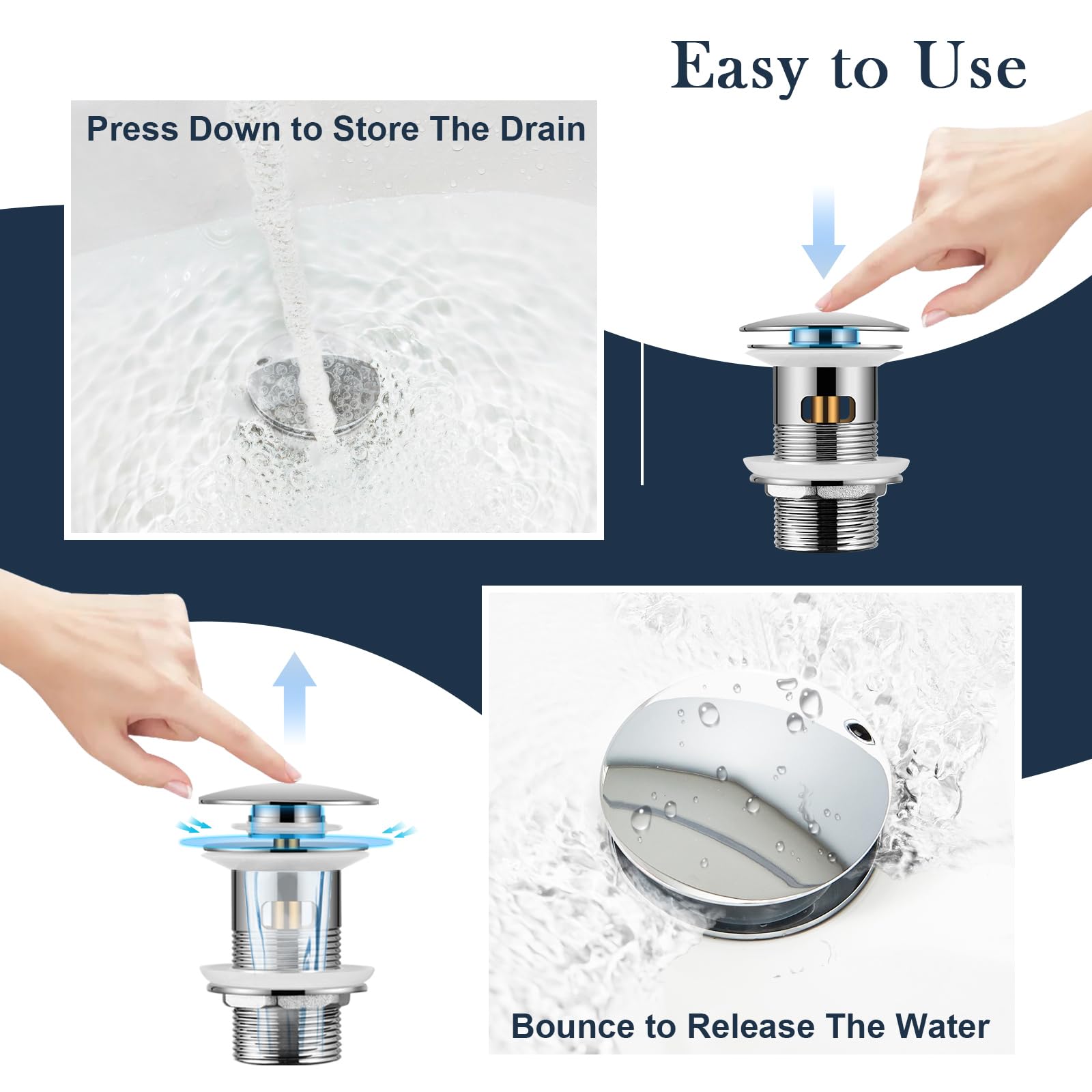 Easy to Use

Press Down to Store The Drain

Bounce to Release The Water