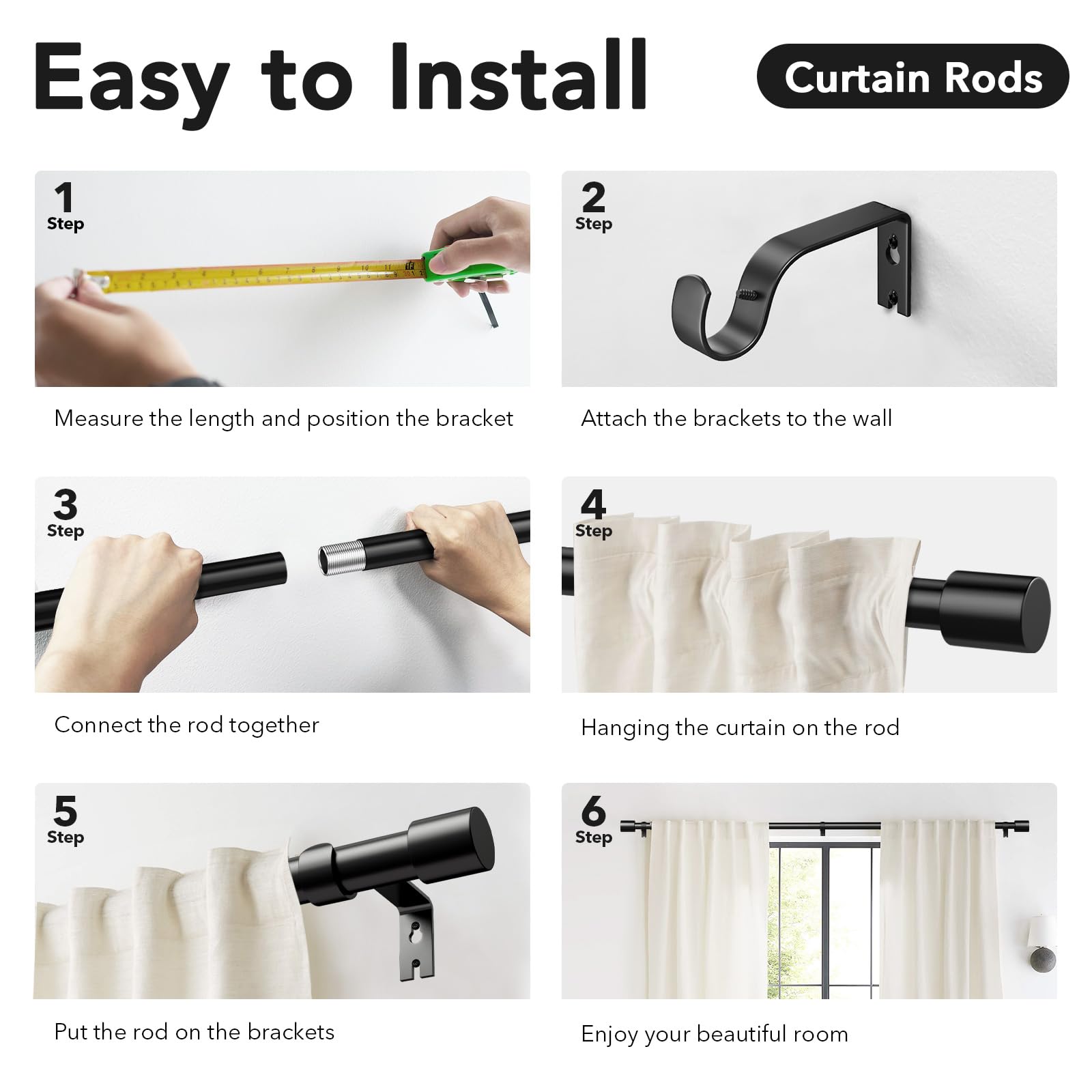 Easy to Install

Curtain Rods

1
Step

Measure the length and position the bracket

2
Step

Attach the brackets to the wall

3
Step

Connect the rod together

4
Step

Hanging the curtain on the rod

5
Step

Put the rod on the brackets

6
Step

Enjoy your beautiful room