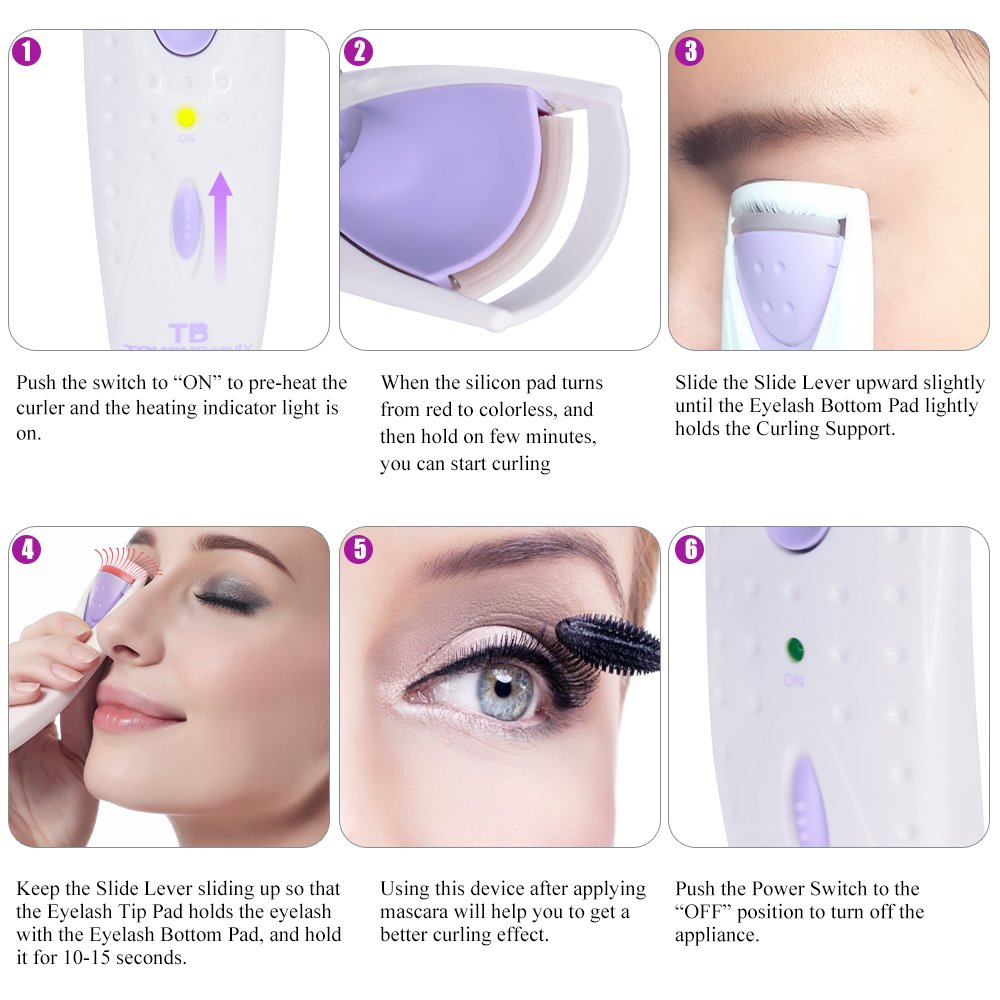 1

ON

TB

Push the switch to “ON” to pre-heat the curler and the heating indicator light is on.

2

When the silicon pad turns from red to colorless, and then hold on few minutes, you can start curling

3

Slide the Slide Lever upward slightly until the Eyelash Bottom Pad lightly holds the Curling Support.

4

Keep the Slide Lever sliding up so that the Eyelash Tip Pad holds the eyelash with the Eyelash Bottom Pad, and hold it for 10-15 seconds.

5

Using this device after applying mascara will help you to get a better curling effect.

6

ON

Push the Power Switch to the “OFF” position to turn off the appliance.