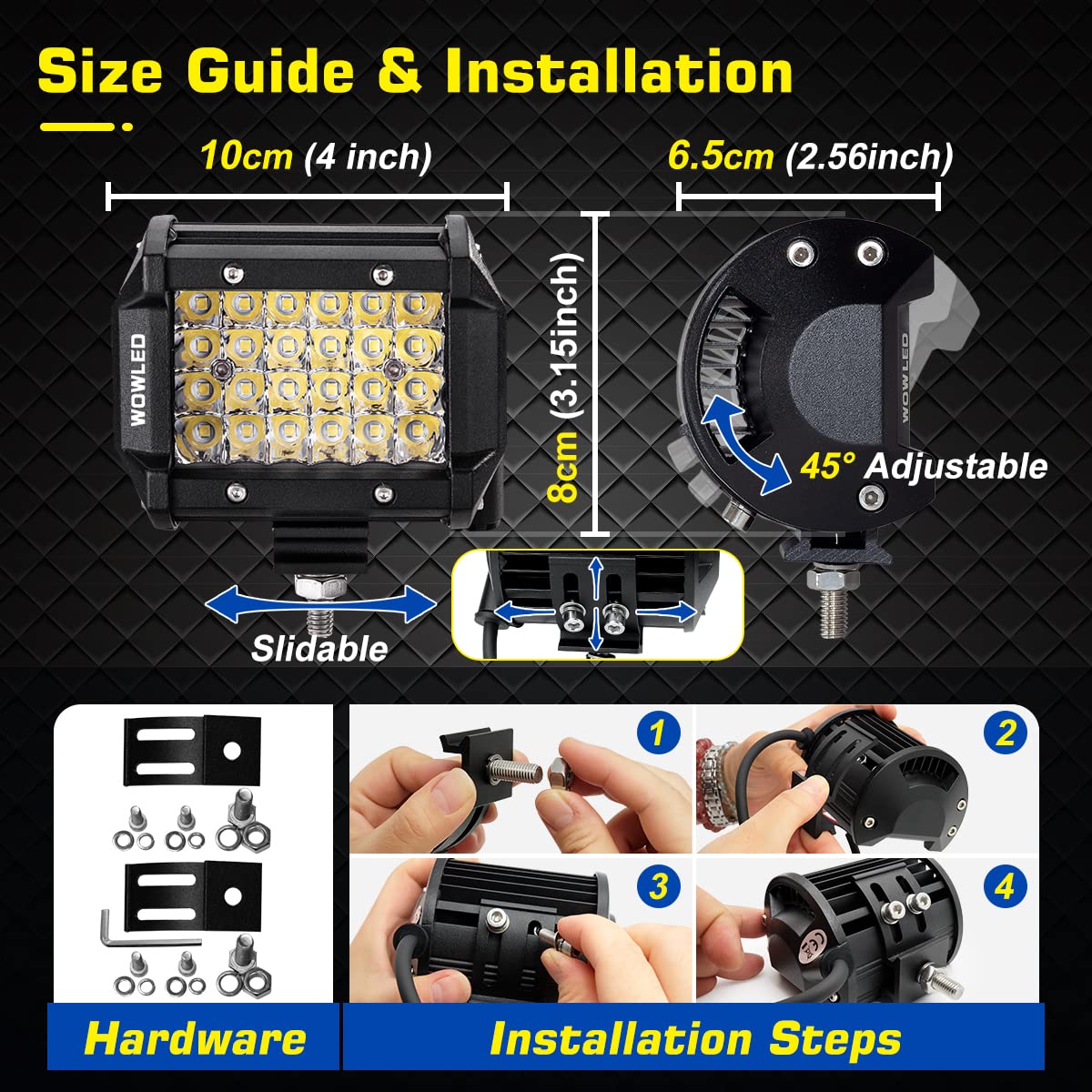 Size Guide & Installation

10cm (4 inch)

6.5cm (2.56inch)

8cm (3.15inch)

WOWLED

WOWLED

45° Adjustable

Slidable

1

2

3

4

Hardware

Installation Steps