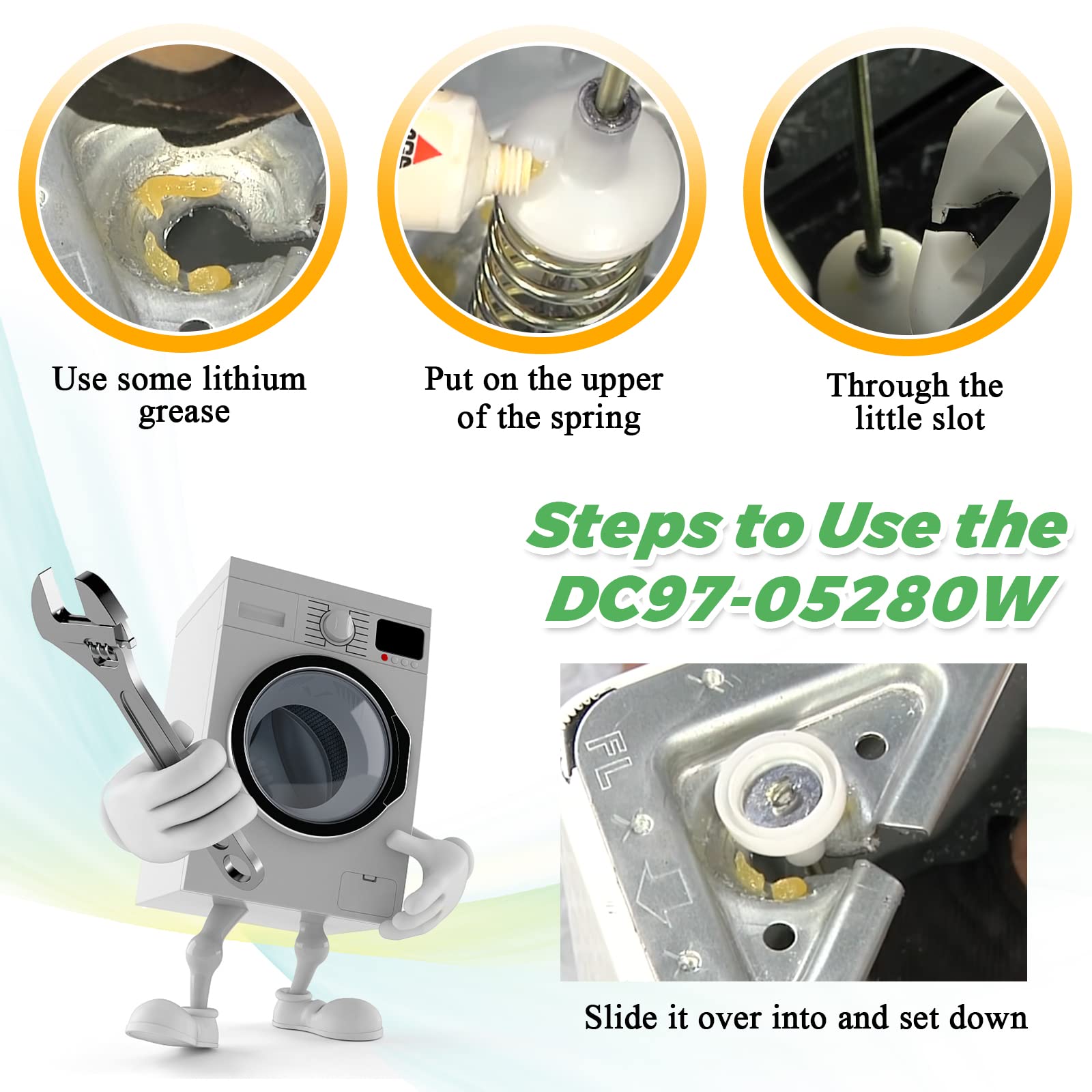 Use some lithium grease

Put on the upper of the spring

Through the little slot

Steps to Use the DC97-05280W

FL

Slide it over into and set down