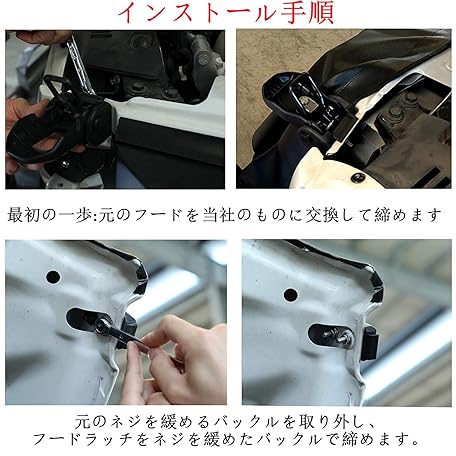 インストール手順

最初の一歩:元のフードを当社のものに交換して締めます

元のネジを緩めるバックルを取り外し、
フードラッチをネジを緩めたバックルで締めます。