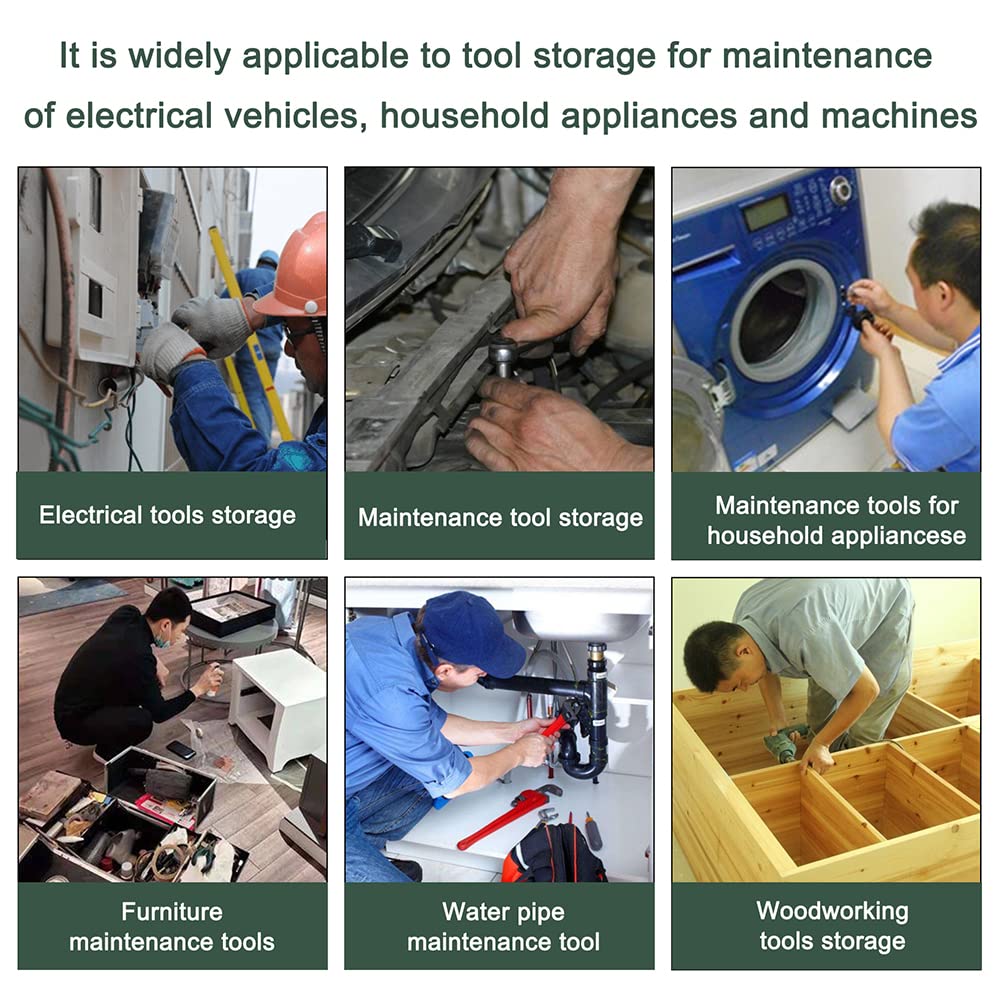 It is widely applicable to tool storage for maintenance of electrical vehicles, household appliances and machines

Electrical tools storage

Maintenance tool storage

Maintenance tools for household appliancese

Furniture maintenance tools

Water pipe maintenance tool

Woodworking tools storage